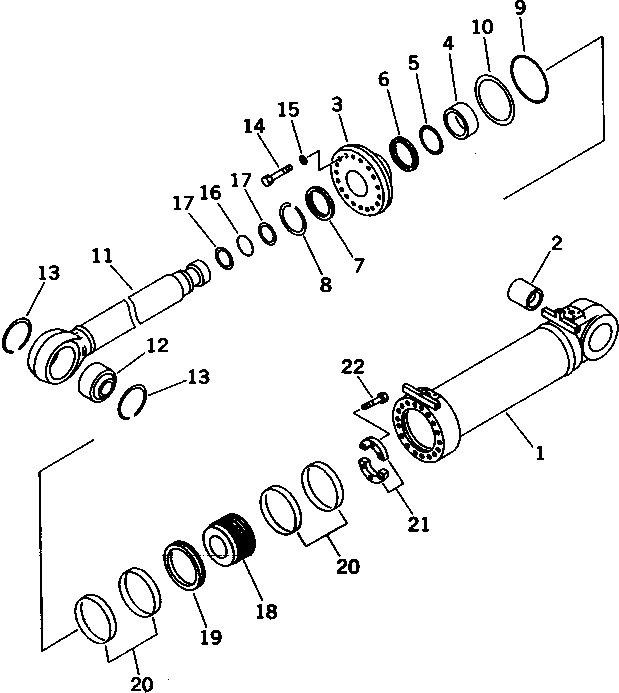 9
10
4
5
6
3
15
14
17
16
17
7
8
11
13
2
12
13
22
1
21
20
18
19
20