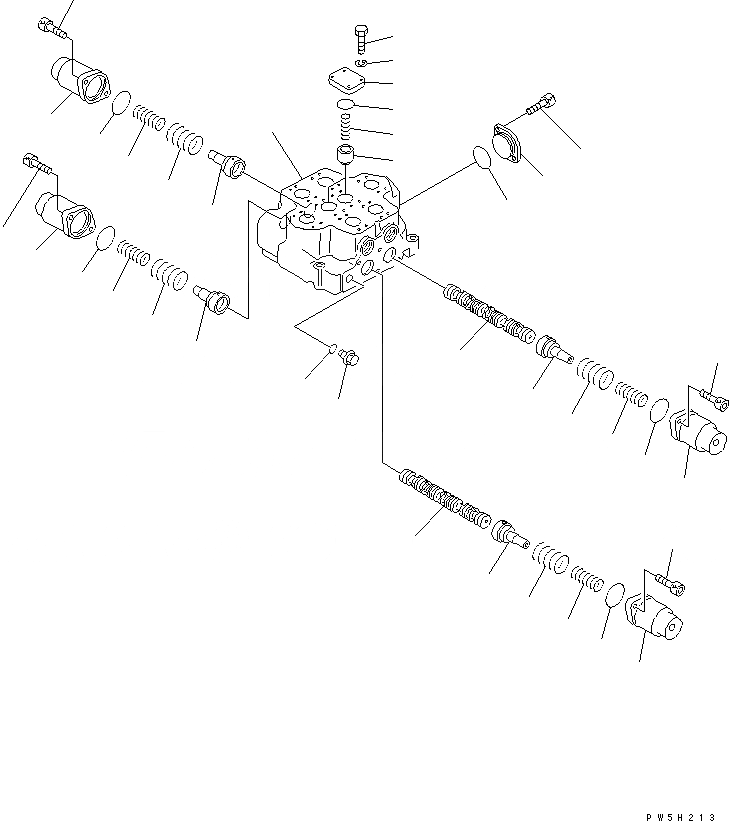 PW5H213