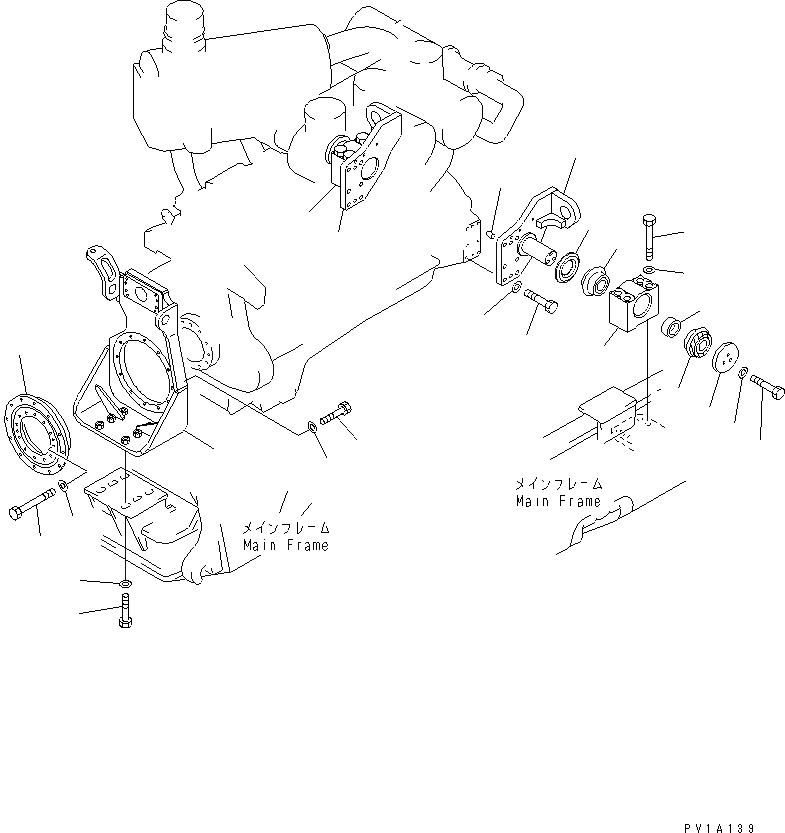 メインフレーム
Main Frame

メインフレーム
Main Frame

PV1A139