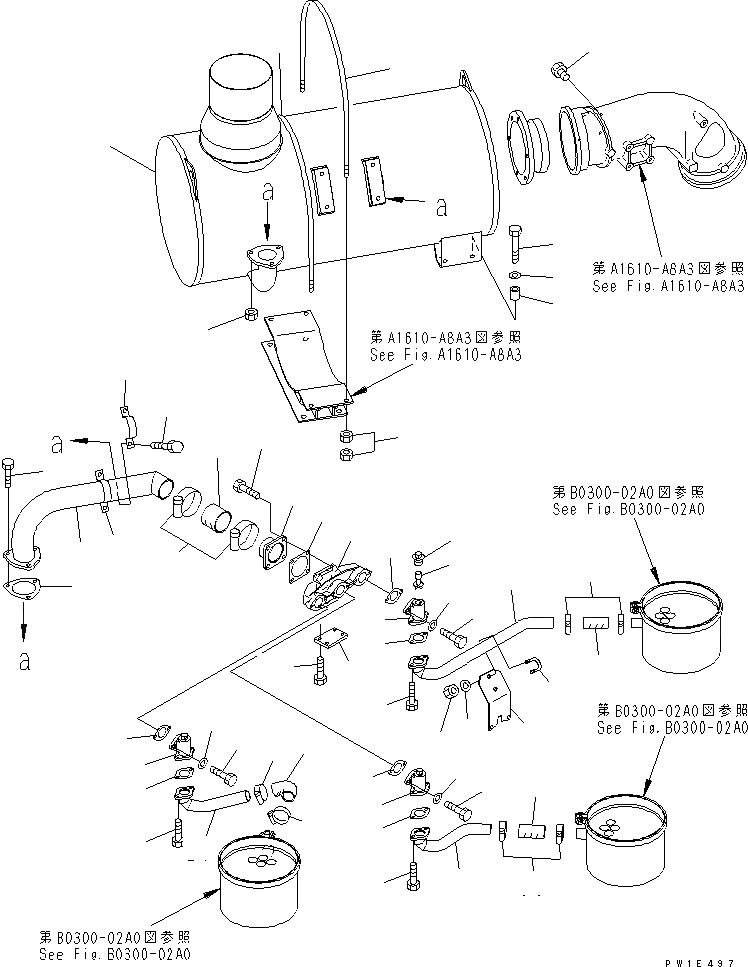 a

a

第A1610-A8A3図参照
See Fig.A1610-A8A3

第A1610-A8A3図参照
See Fig.A1610-A8A3

a

a

第B0300-02A0図参照
See Fig.B0300-02A0

第B0300-02A0図参照
See Fig.B0300-02A0

第B0300-02A0図参照
See Fig.B0300-02A0

PW1E497