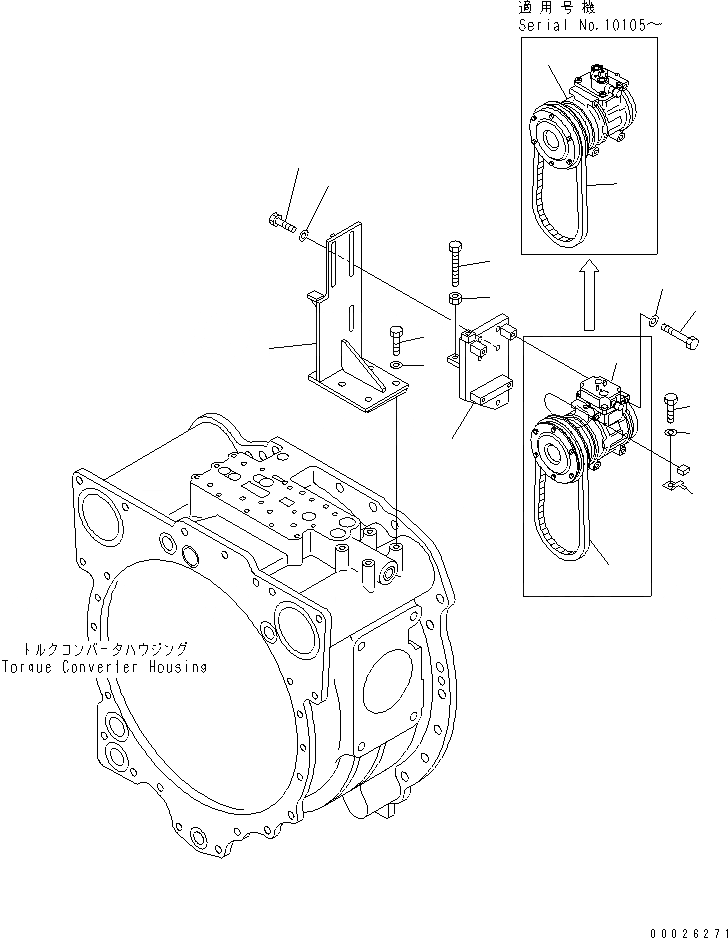 適用号機
Serial No.10105～

トルクコンバータハウジング
Torque Converter Housing

00026271