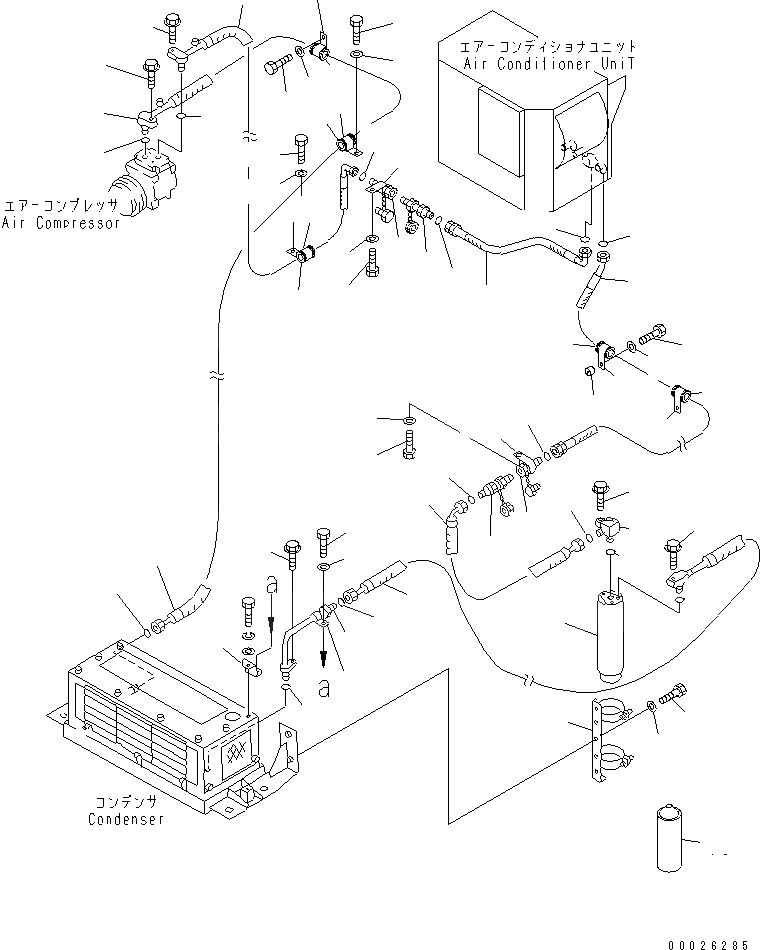 エアーコンディショナユニット
Air Conditioner UniT

エアーコンプレッサ
Air Compressor

a

a

コンデンサ
Condenser

00026285