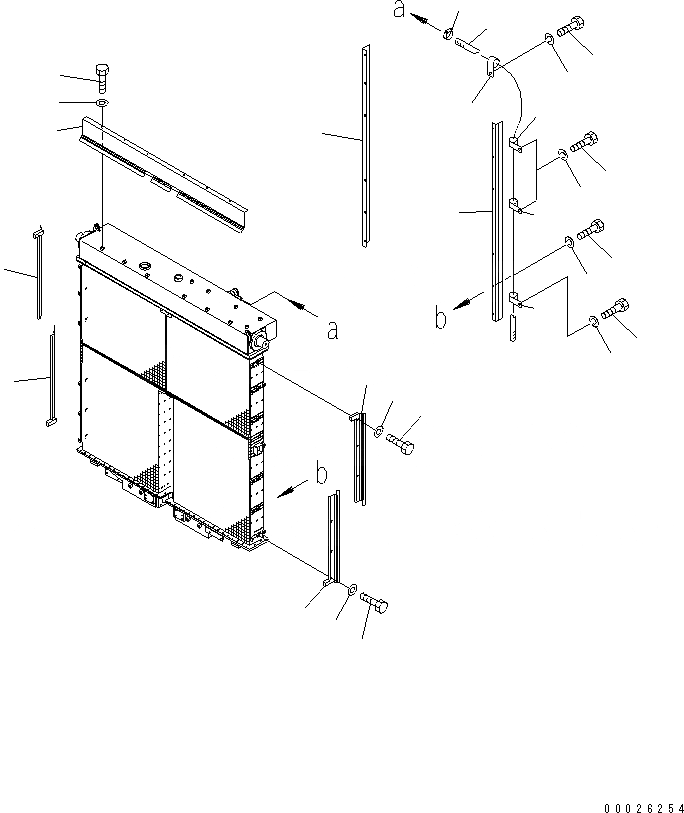 a
a
b
b
00026254