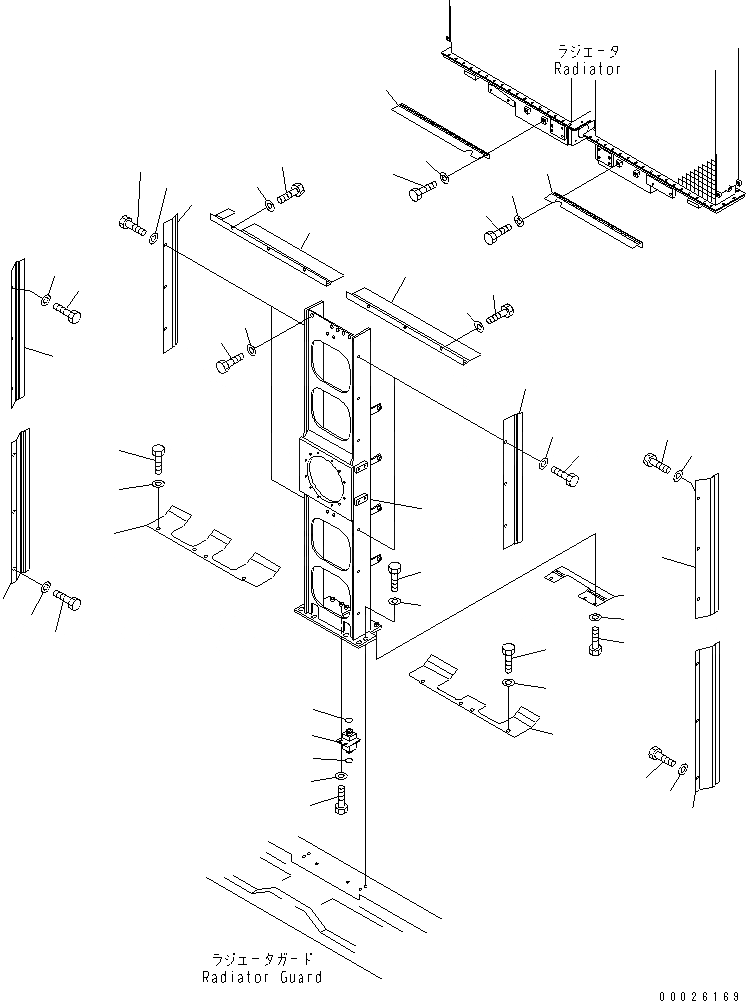 ラジエータ
Radiator

ラジエータガード
Radiator Guard

00026169