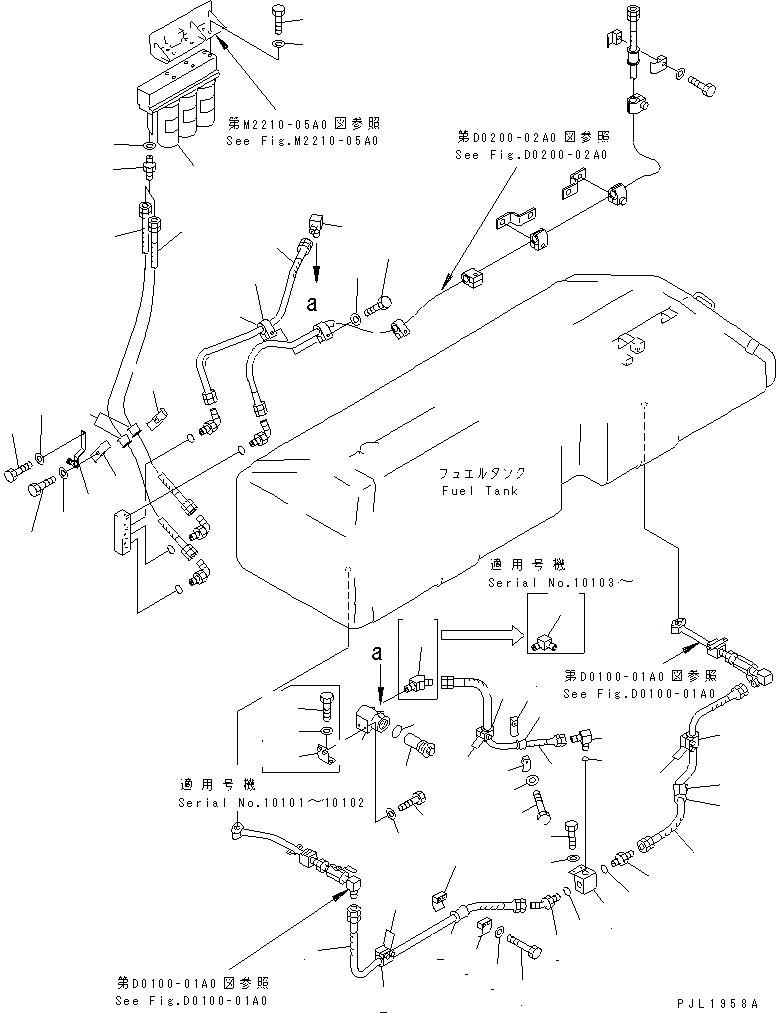 第M2210-05A0図参照
See Fig.M2210-05A0

第D0200-02A0図参照
See Fig.D0200-02A0

a

フュエルタンク
Fuel Tank

適用号機
Serial No.10103～

a

第D0100-01A0図参照
See Fig.D0100-01A0

適用号機
Serial No.10101～10102

第D0100-01A0図参照
See Fig.D0100-01A0

PJL1958A