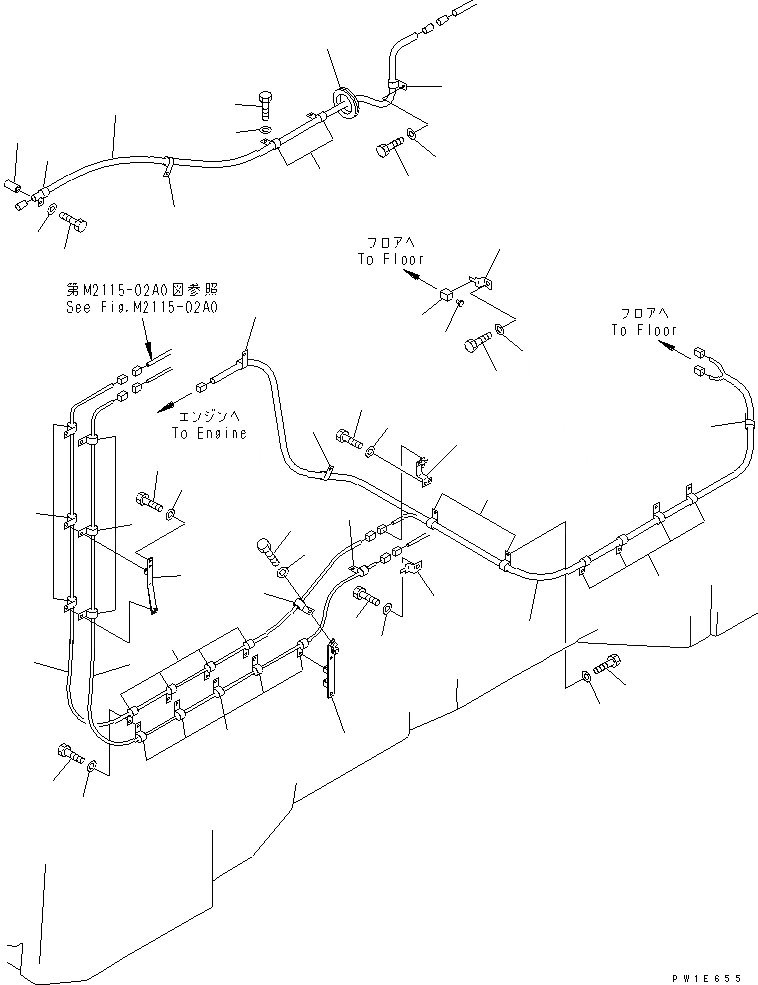 フロアへ
To Floor

第M2115-02A0図参照
See Fig.M2115-02A0

フロアへ
To Floor

エンジンへ
To Engine

PW1E655