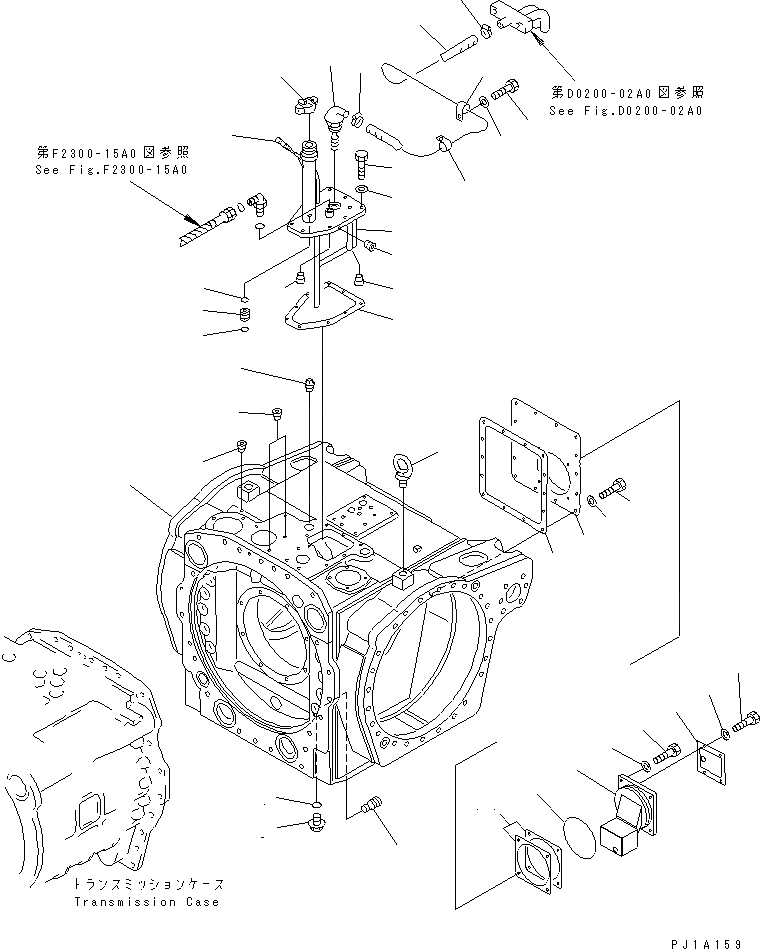 第D0200-02A0図参照
See Fig.D0200-02A0

第F2300-15A0図参照
See Fig.F2300-15A0

トランスミッションケース
Transmission Case

PJ1A159