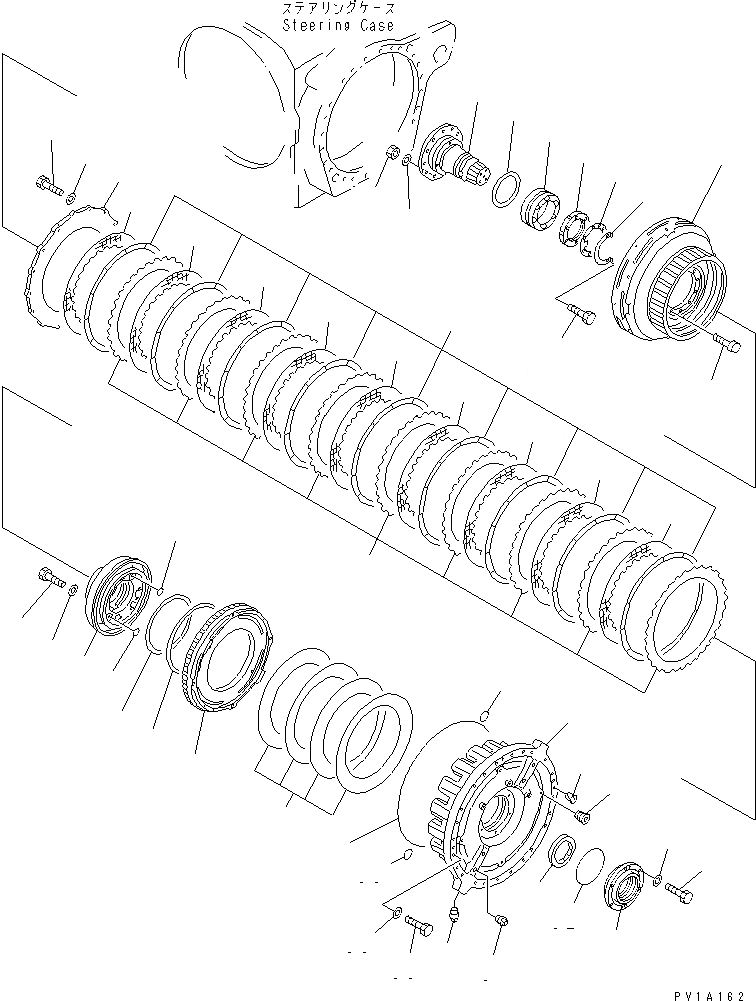 ステアリングケース
Steering Case

PV1A162