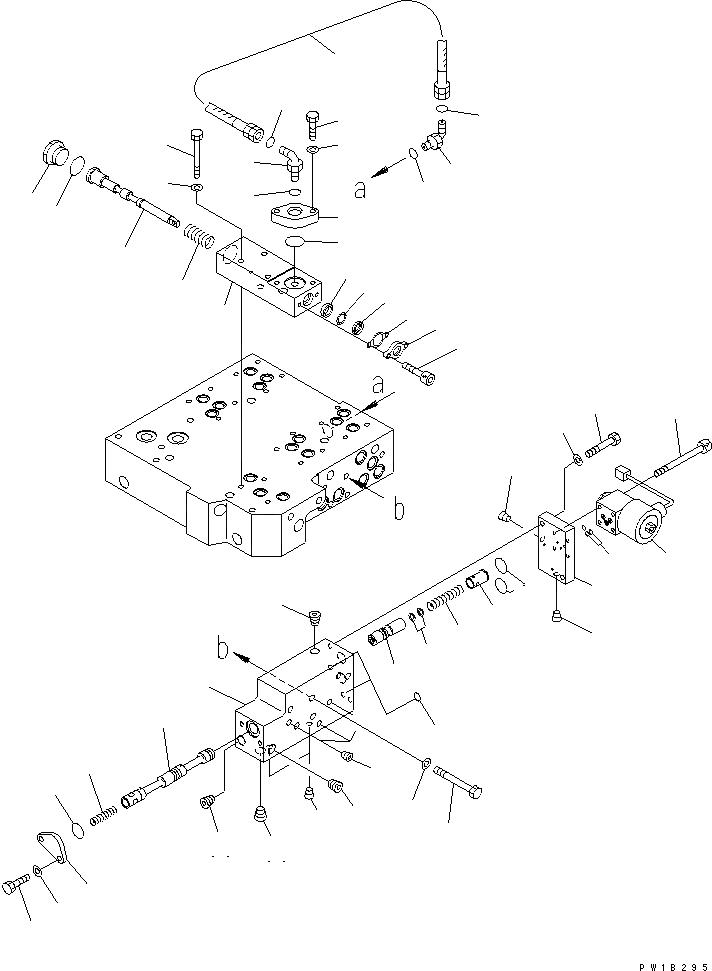 a
a
b
b
PW18295