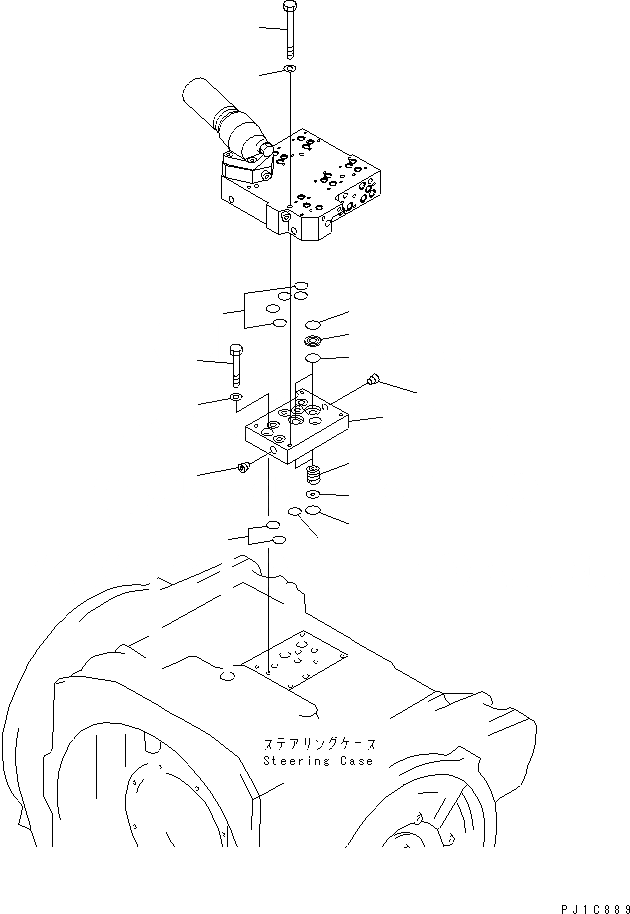 ステアリングケース
Steering Case

PJ1C889