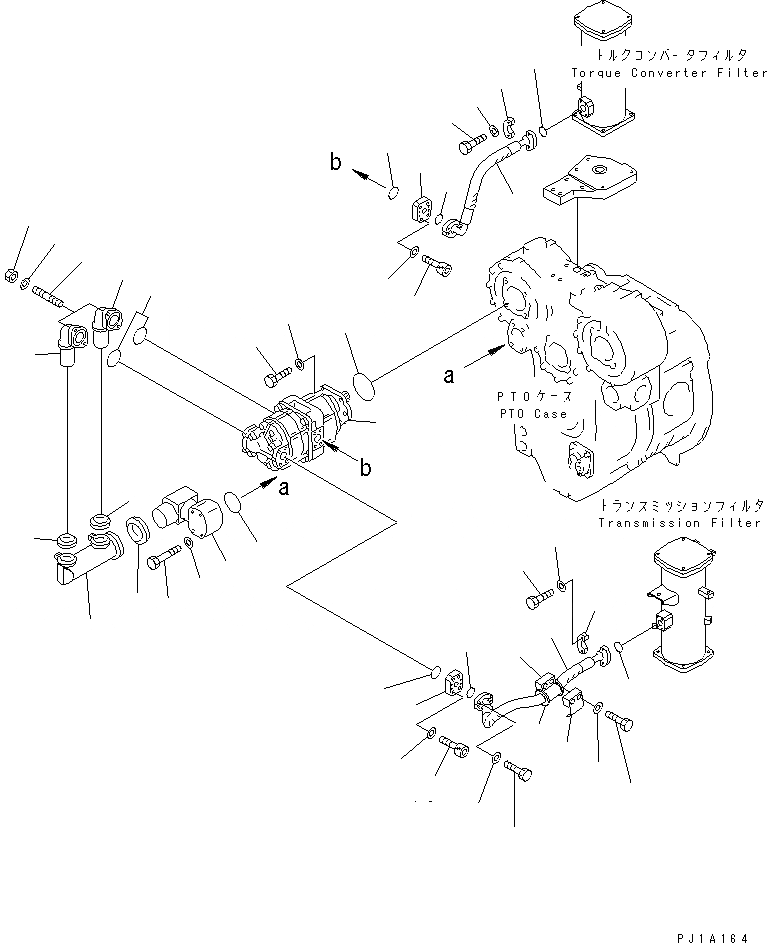 トルクコンバータフィルタ
Torque Converter Filter

b

a

PTOケース
PTO Case

b

a

トランスミッションフィルタ
Transmission Filter

PJ1A164