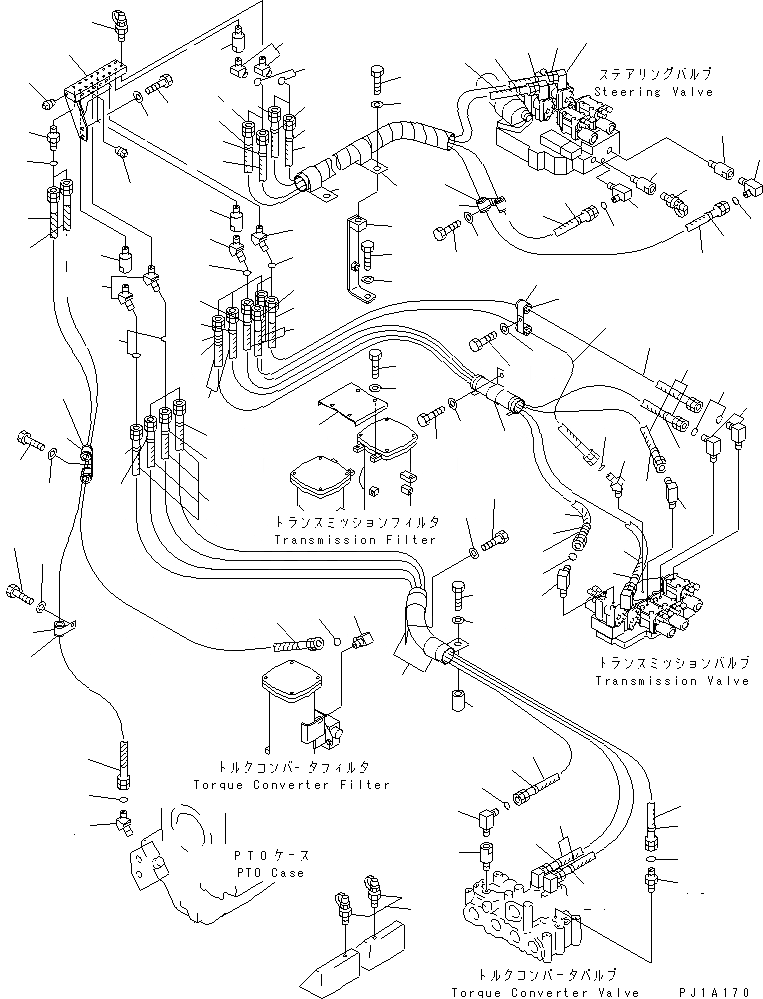 ステアリングバルブ
Steering Valve

トランスミッションフィルタ
Transmission Filter

トランスミッションバルブ
Transmission Valve

トルクコンバータフィルタ
Torque Converter Filter

PTOケース
PTO Case

トルクコンバータバルブ
Torque Converter Valve

PJ1A170