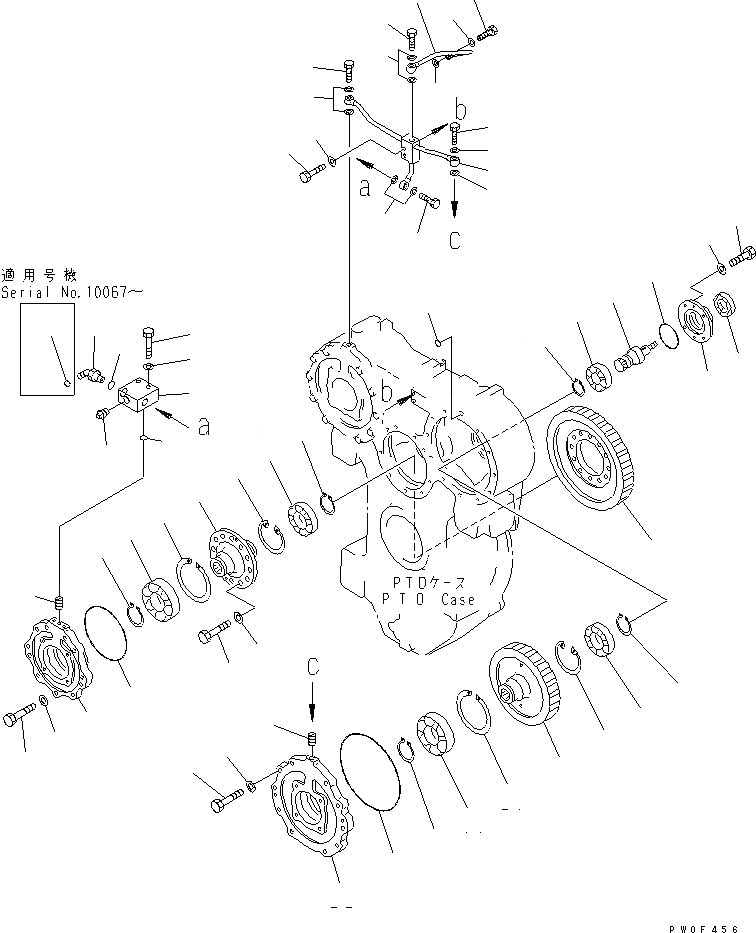 b

a

C

適用号機
Serial No.10067～

a

b

PTOケース
PTO Case

C

PW0F456