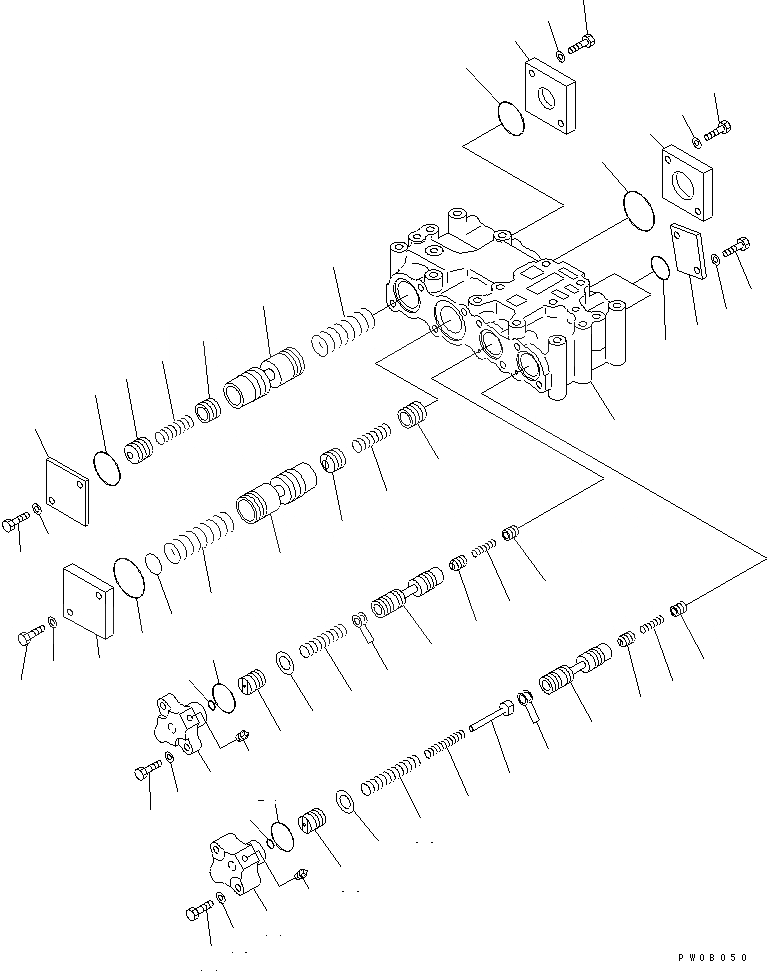 PW0B050