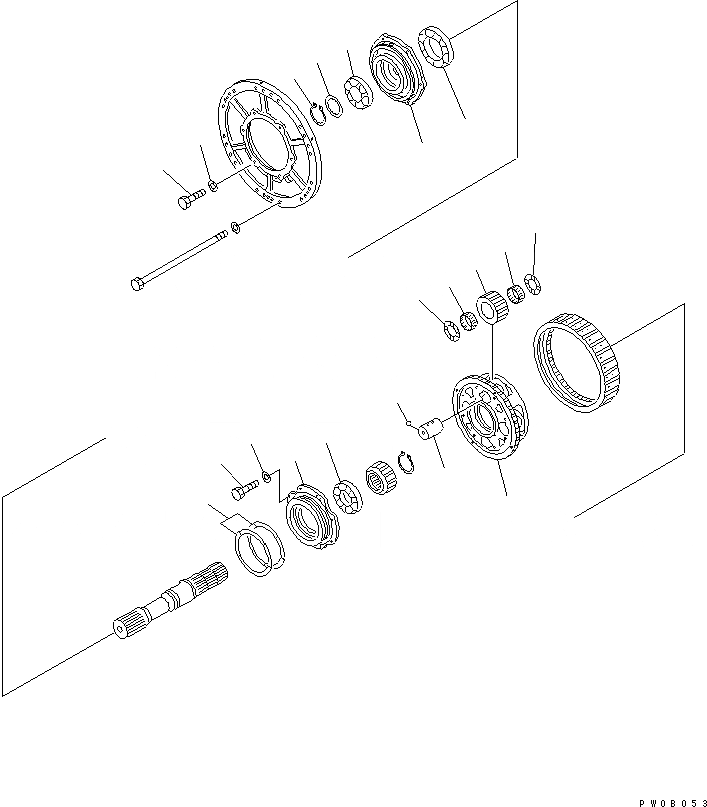 PW0B053