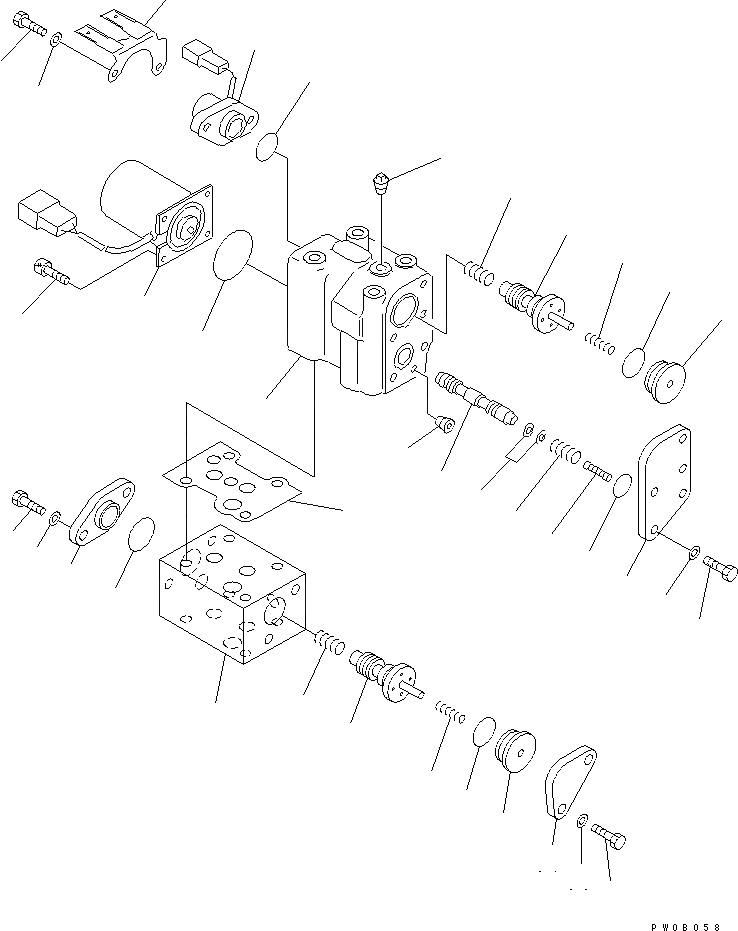 PW0B058