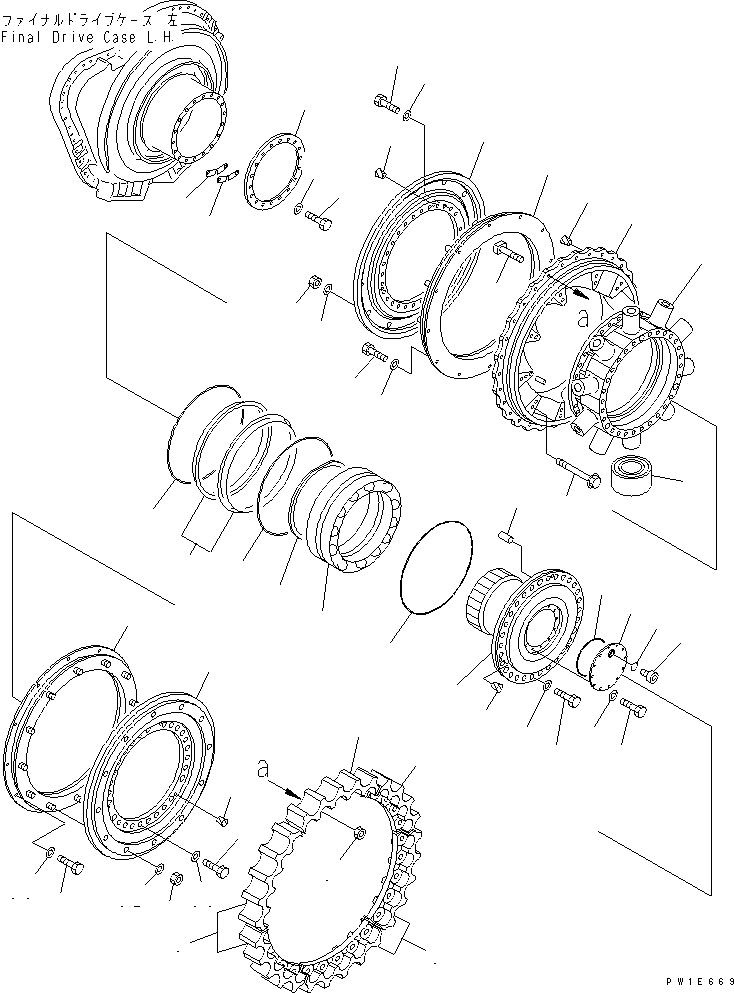 ファイナルドライブケース 左
Final Drive Case L.H.

a

a

PW1E669