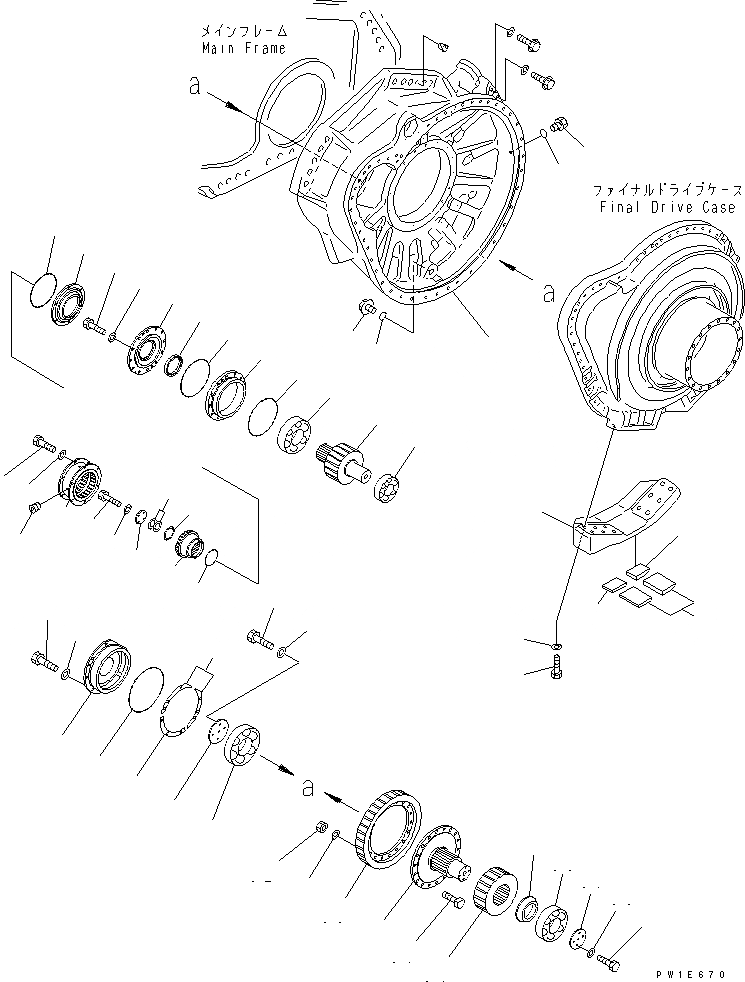 メインフレーム
Main Frame

a

ファイナルドライブケース
Final Drive Case

a

a

PW1E670