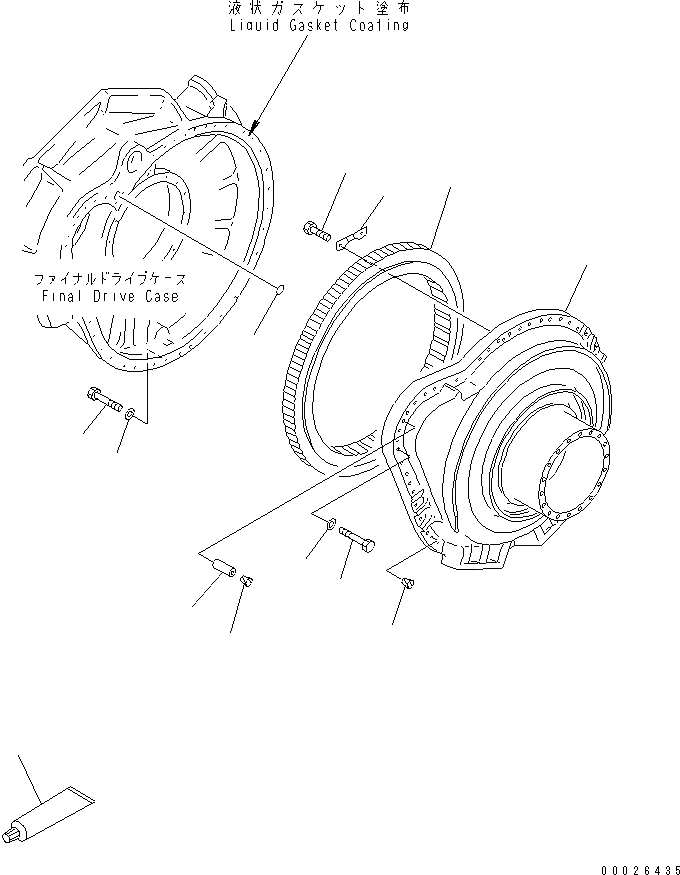 液状ガスケット塗布
Liquid Gasket Coating

ファイナルドライブケース
Final Drive Case

00026435