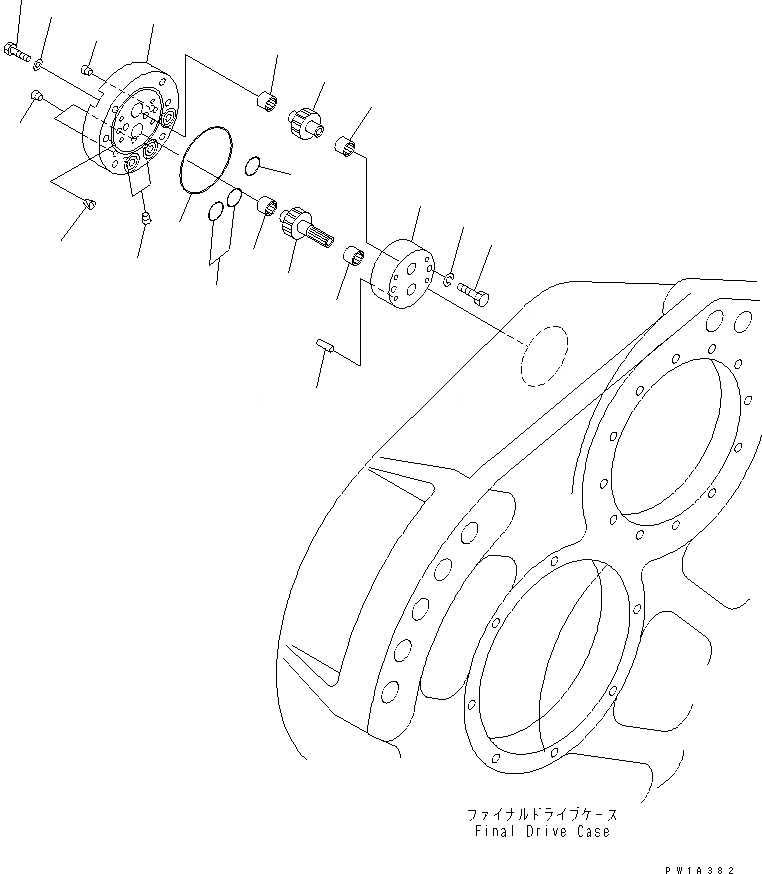 ファイナルドライブケース
Final Drive Case

PW1A382