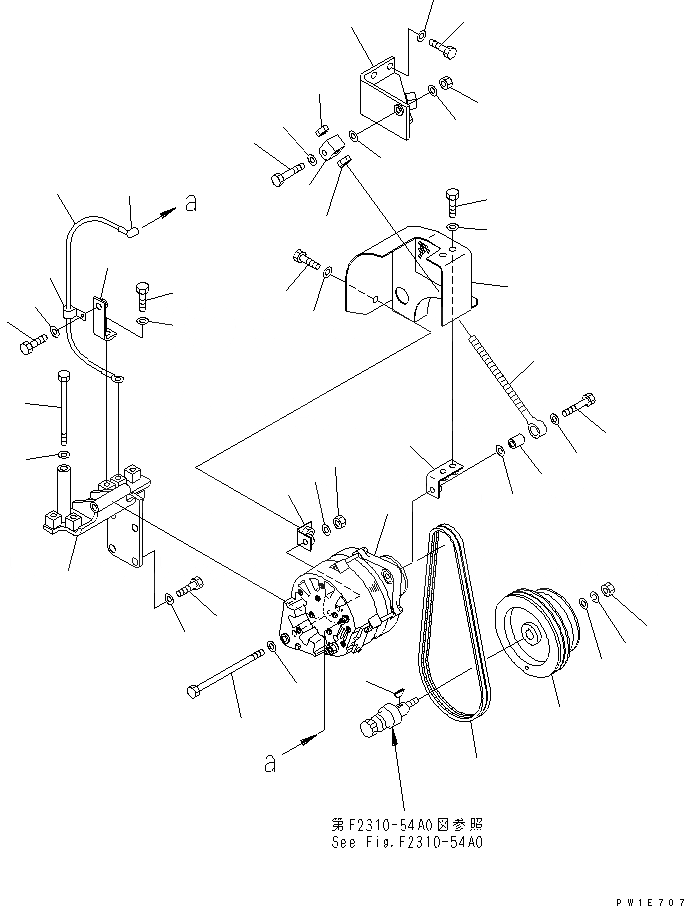 a

a

第F2310-54A0図参照
See Fig.F2310-54A0

PW1E707