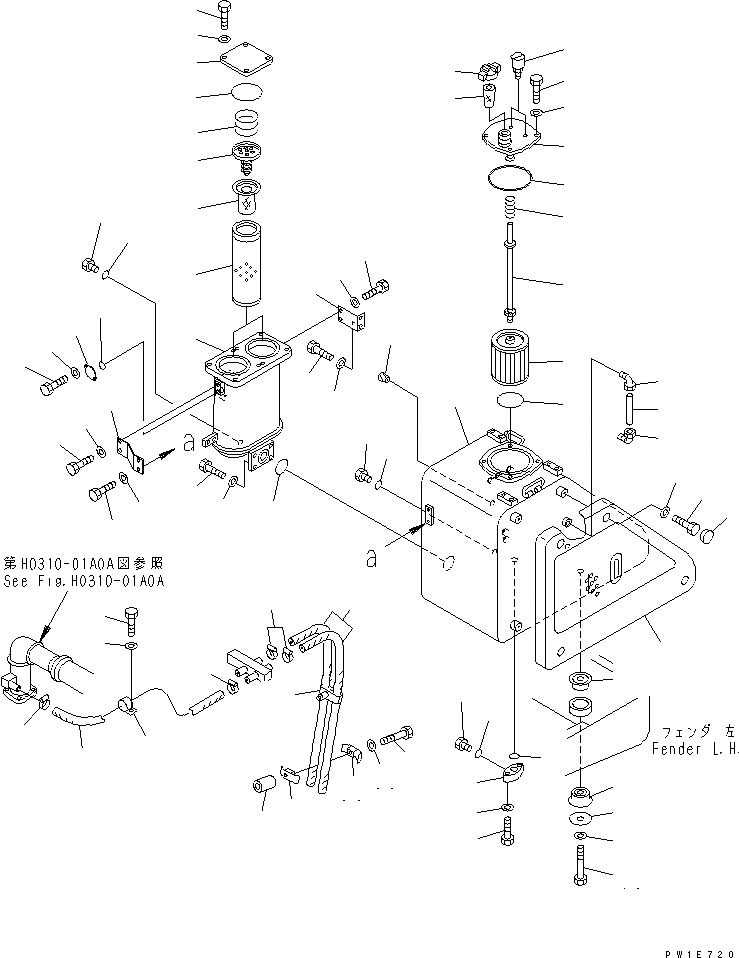 a

a

第H0310-01A0A図参照
See Fig.H0310-01A0A

フェンダ 左
Fender L.H.

PW1E720