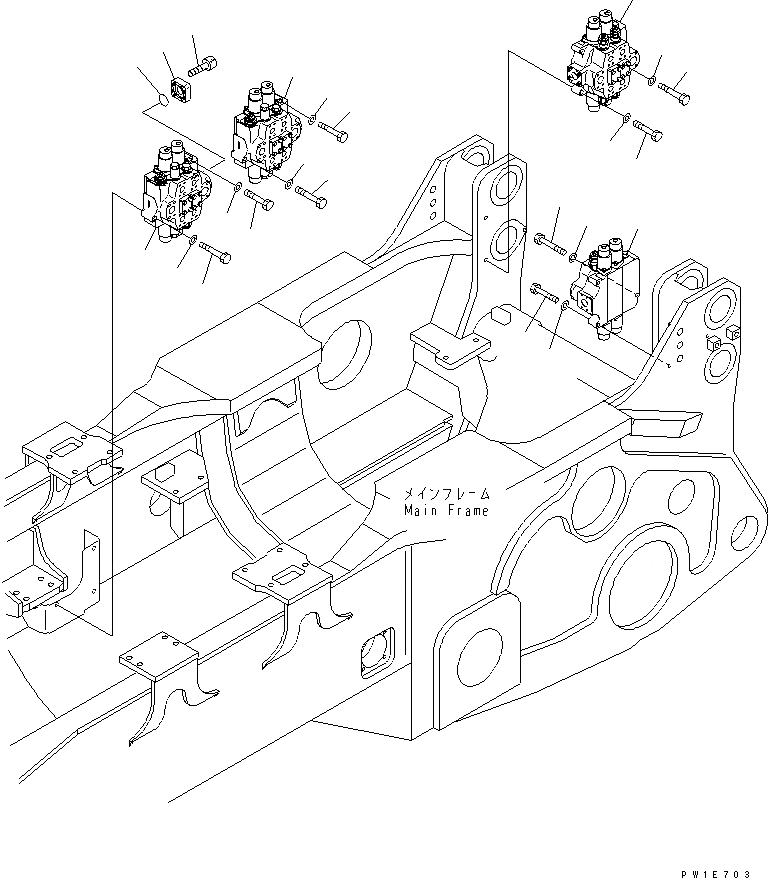 メインフレーム
Main Frame

PW1E703