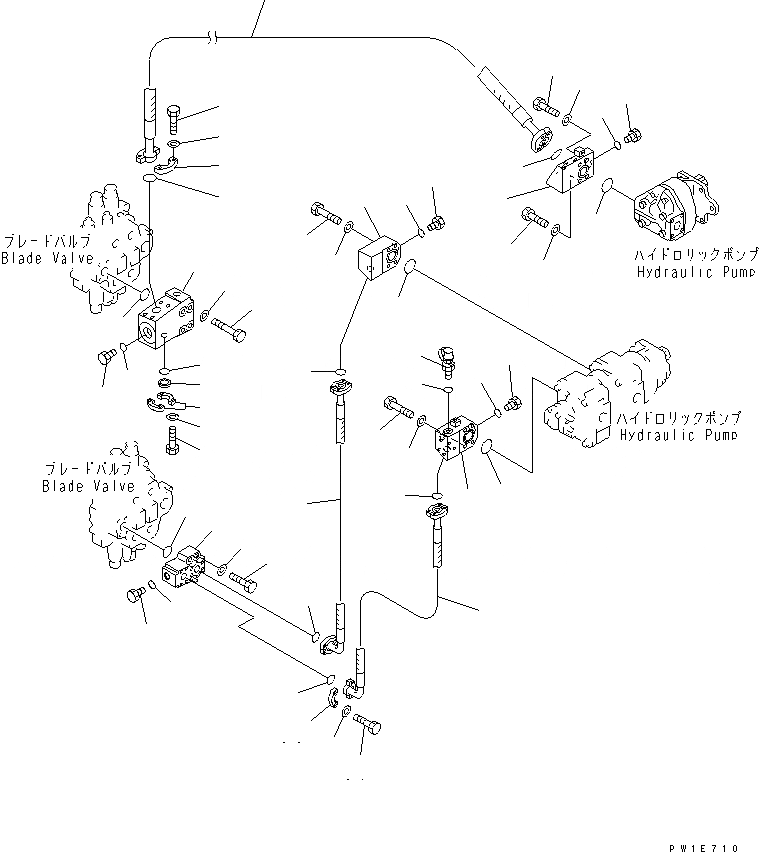 ブレードバルブ
Blade Valve

ハイドロリックポンプ
Hydraulic Pump

ハイドロリックポンプ
Hydraulic Pump

ブレードバルブ
Blade Valve

PW1E710