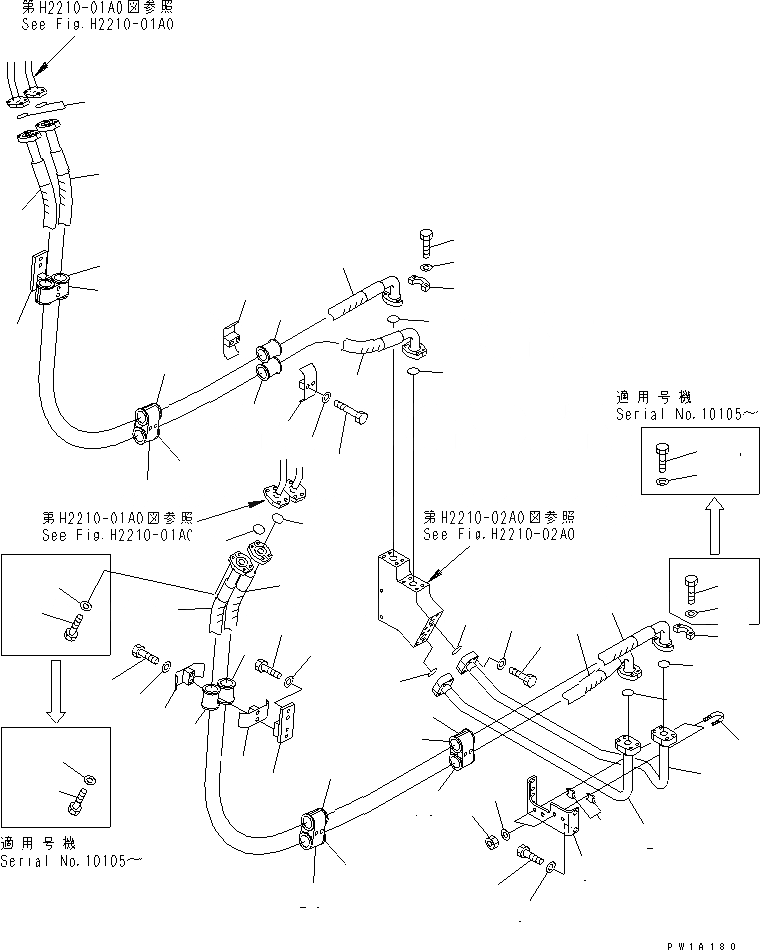 第H2210-01A0図参照
See Fig.H2210-01A0

適用号機
Serial No.10105～

第H2210-01A0図参照
See Fig.H2210-01A0

第H2210-02A0図参照
See Fig.H2210-02A0

適用号機
Serial No.10105～

PW1A180