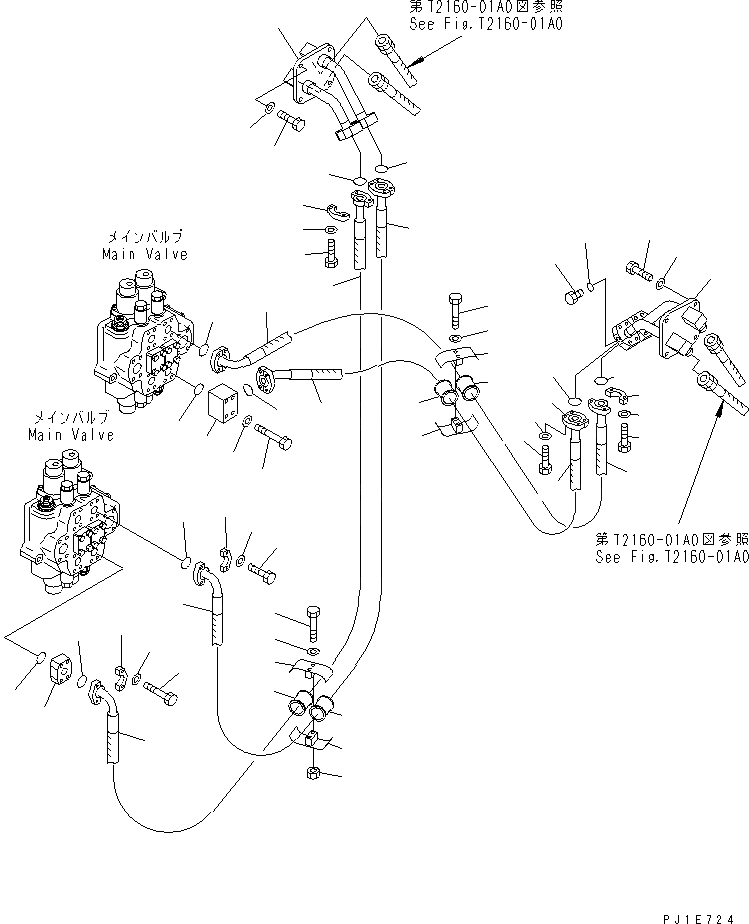 第T2160-01A0図参照
See Fig.T2160-01A0

メインバルブ
Main Valve

メインバルブ
Main Valve

第T2160-01A0図参照
See Fig.T2160-01A0

PJ1E724