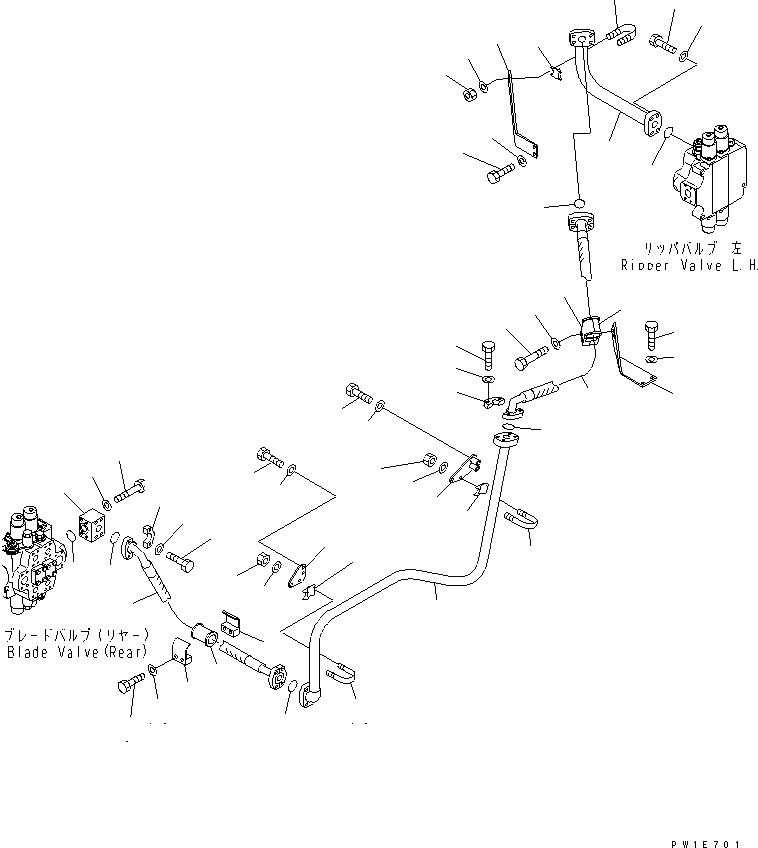 リッパバルブ 左
Ripper Valve L.H.

ブレードバルブ(リヤー)
Blade Valve(Rear)

PW1E701