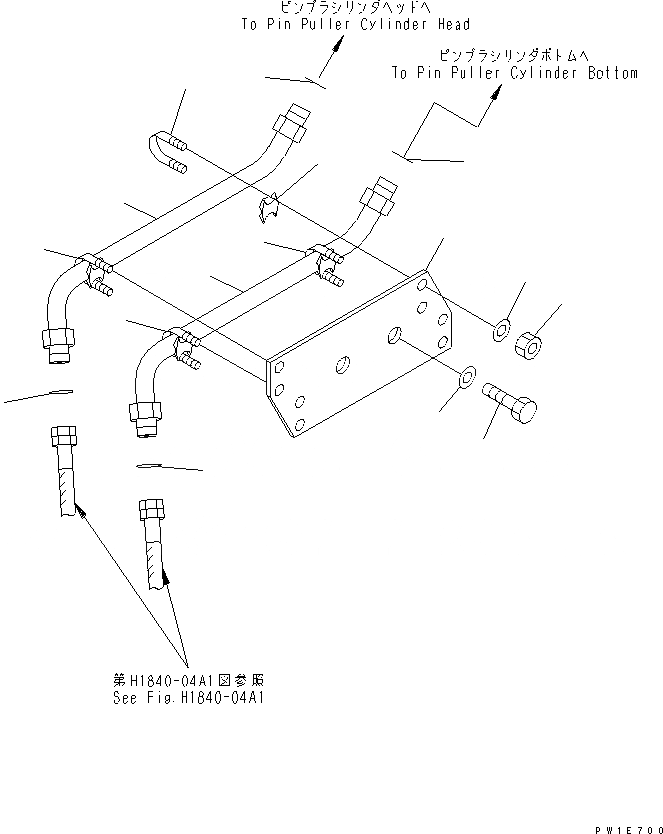 ピンプラシリンダヘッドへ
To Pin Puller Cylinder Head

ピンプラシリンダボトムへ
To Pin Puller Cylinder Bottom

第H1840-04A1図参照
See Fig.H1840-04A1

PW1E700