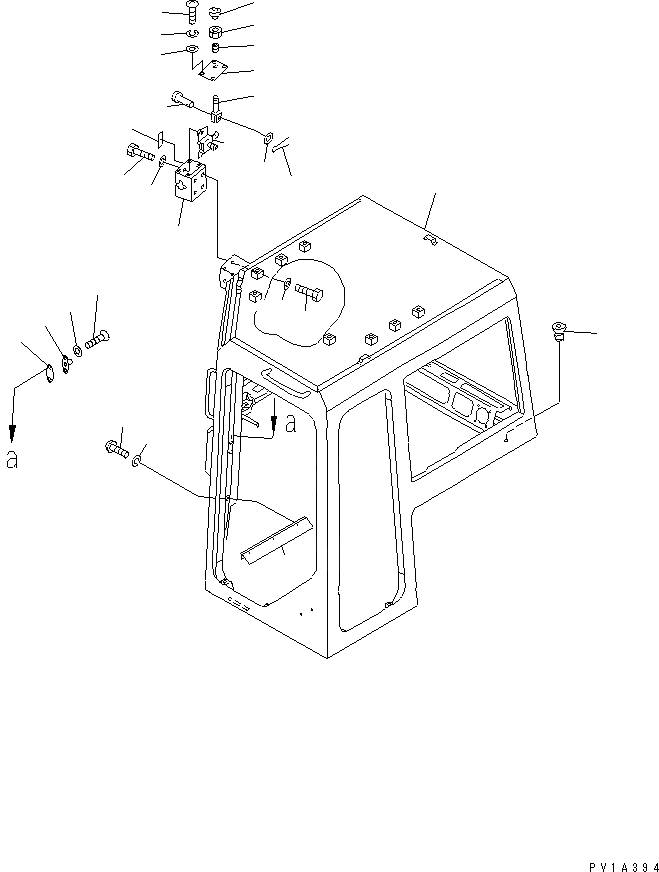 a

a

PV1A394