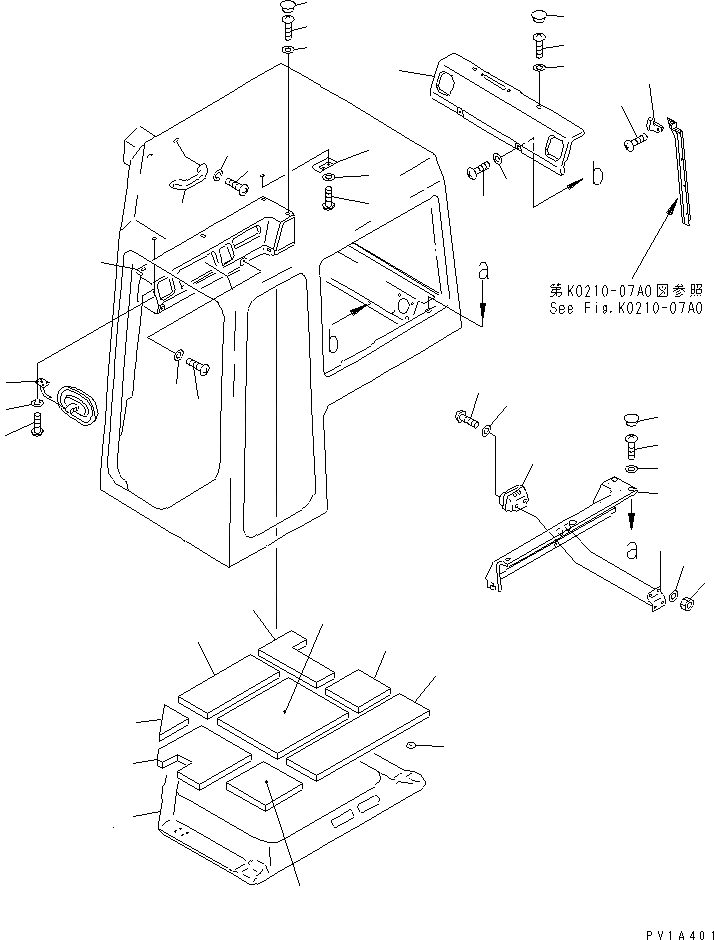 b

a

b

第K0210-07A0図参照
See Fig.K0210-07A0

a

PV1A401