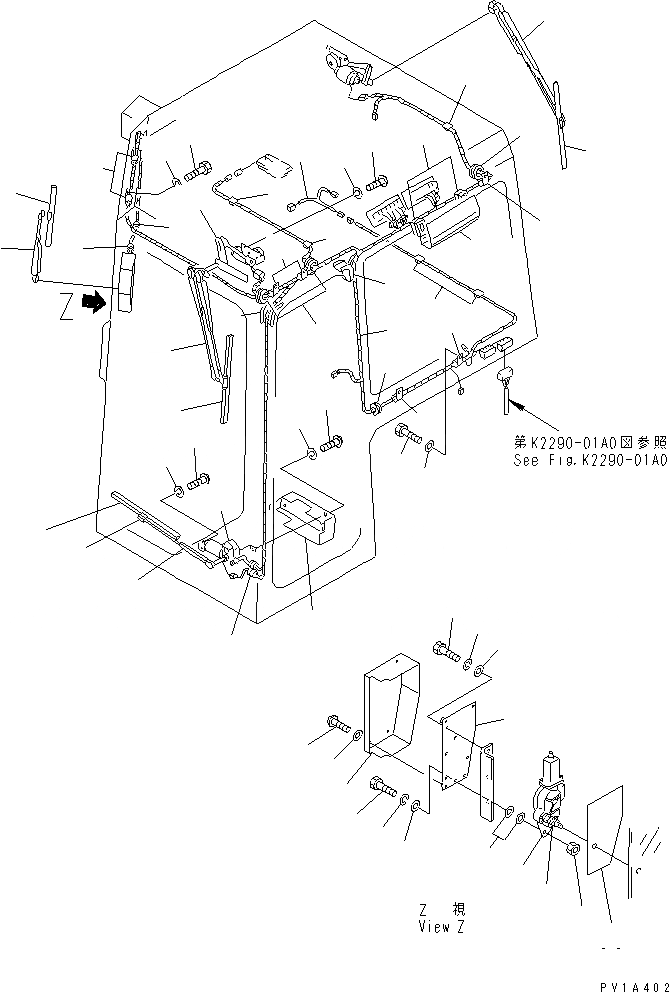 Z

第K2290-01A0図参照
See Fig.K2290-01A0

Z 視
View Z

PV1A402