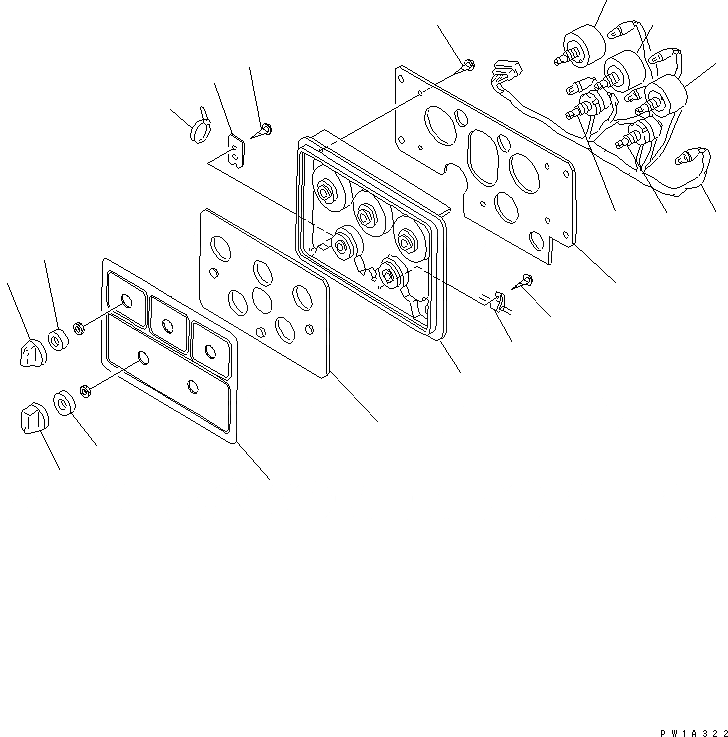 PW1A322