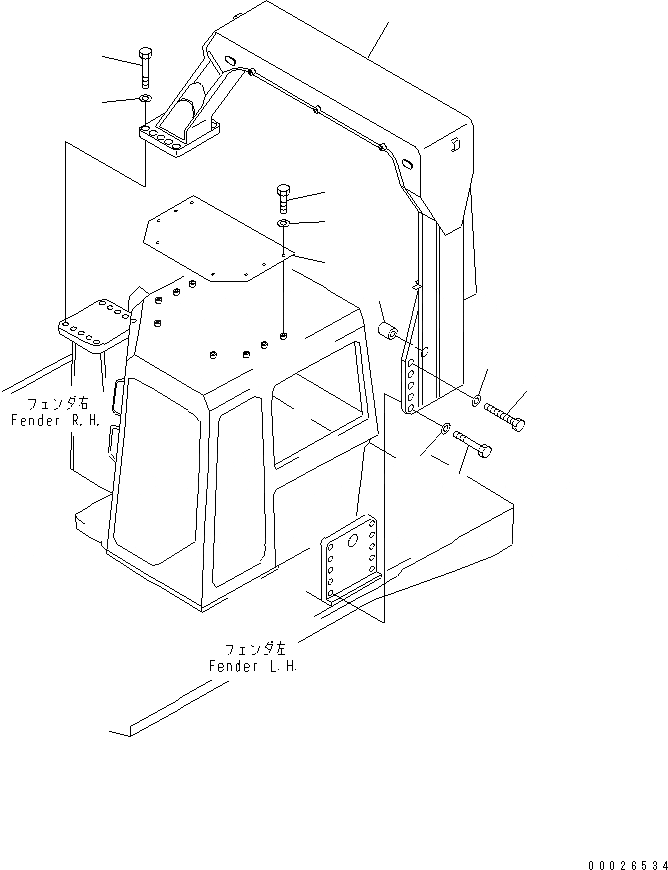 フェンダ右
Fender R.H.

フェンダ左
Fender L.H.

00026534