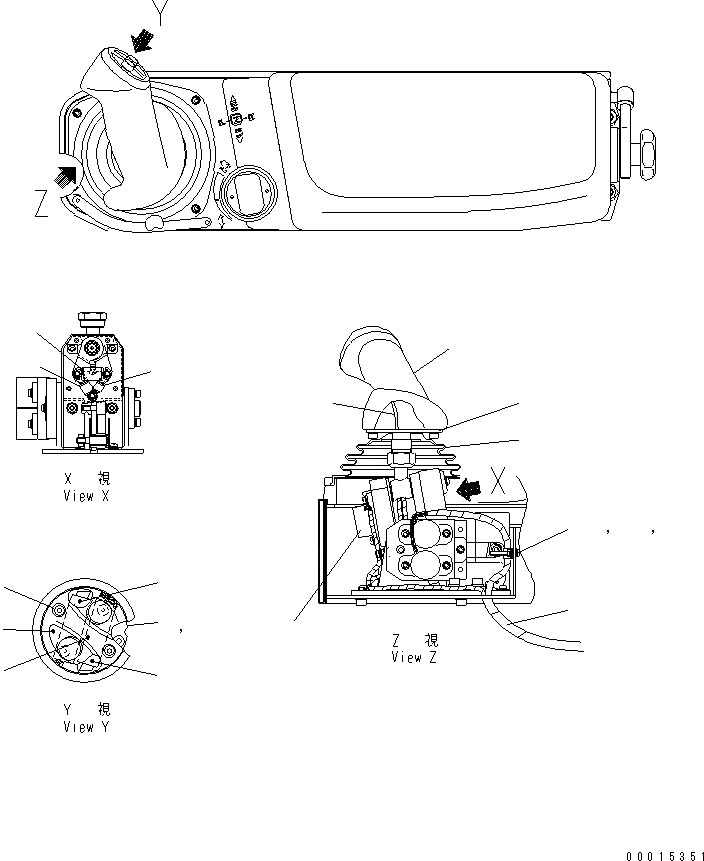 Y
Z
X 視
View X
X
, ,
,
Z 視
View Z
Y 視
View Y
00015351