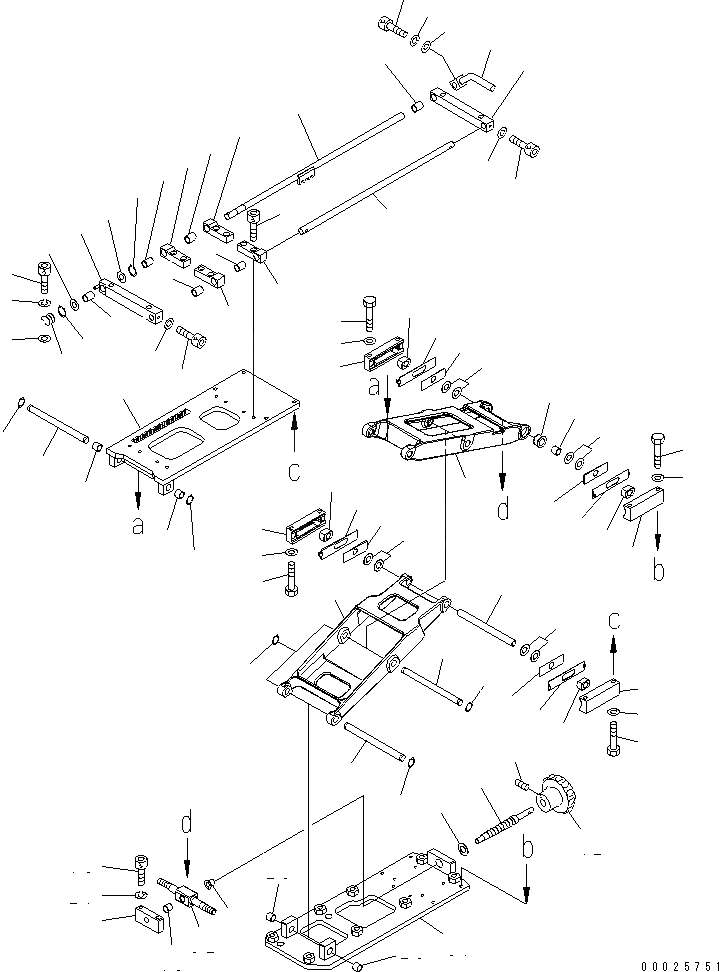 a
c
a
d
b
c
d
b
00025751