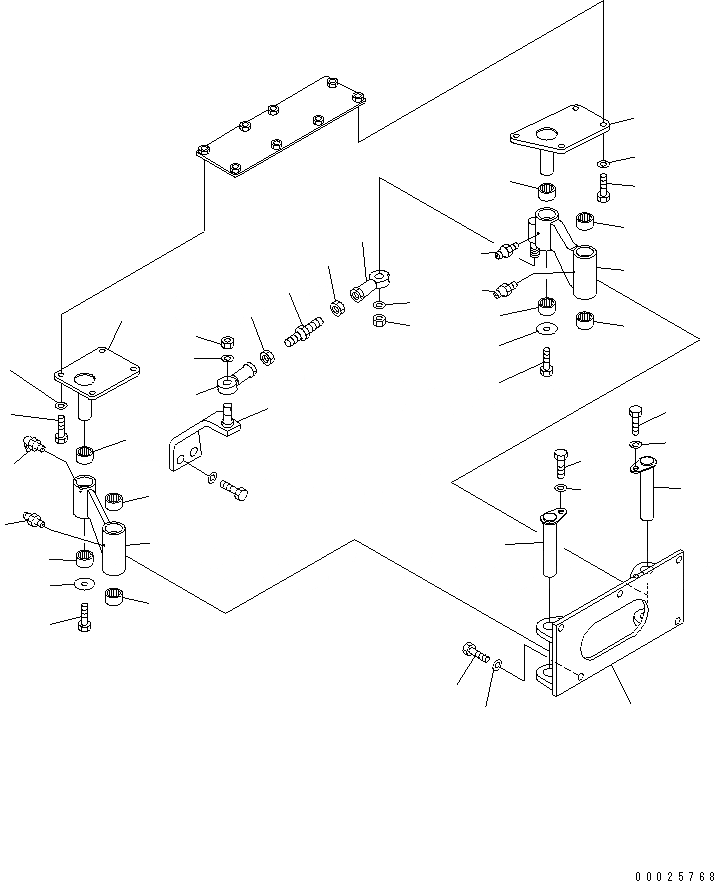 00025768