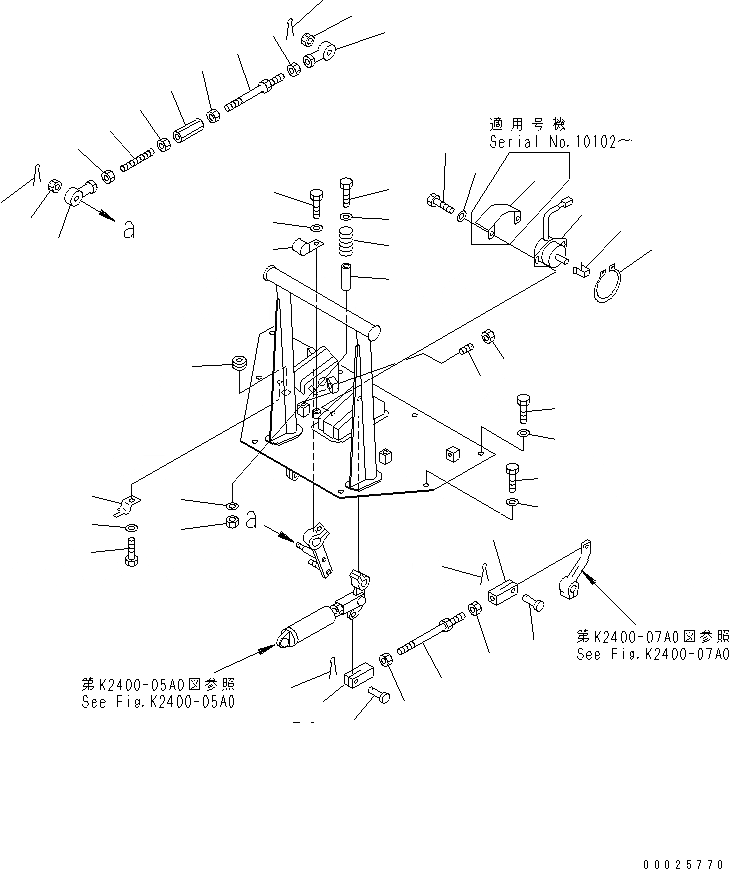 適用号機
Serial No.10102～

a

a

第K2400-07A0図参照
See Fig.K2400-07A0

第K2400-05A0図参照
See Fig.K2400-05A0

00025770