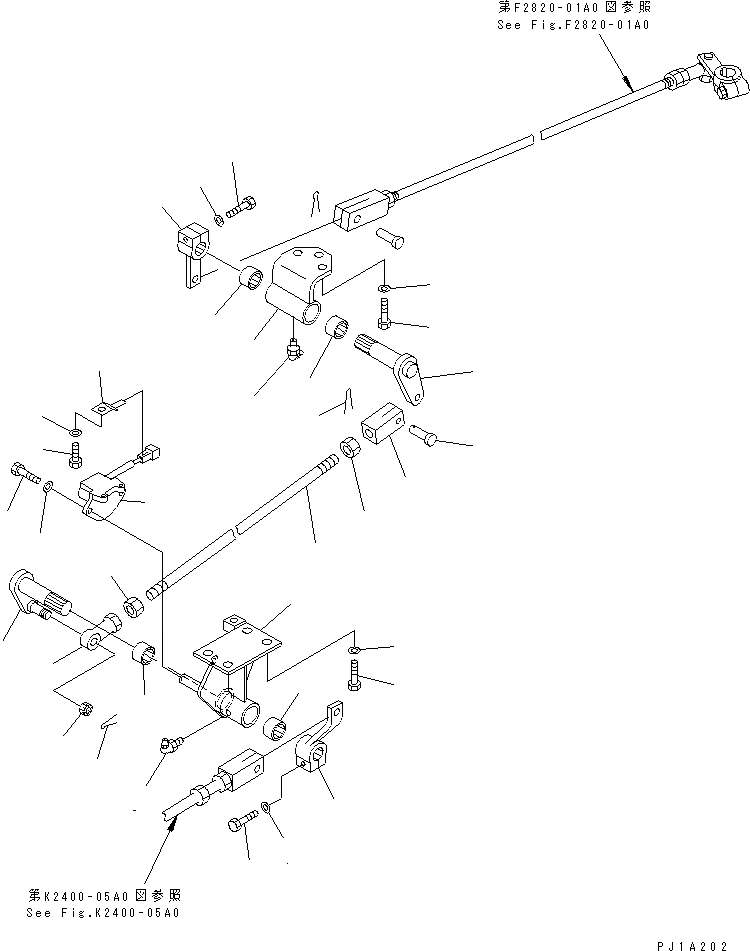 第F2820-01A0図参照
See Fig.F2820-01A0

第K2400-05A0図参照
See Fig.K2400-05A0

PJ1A202