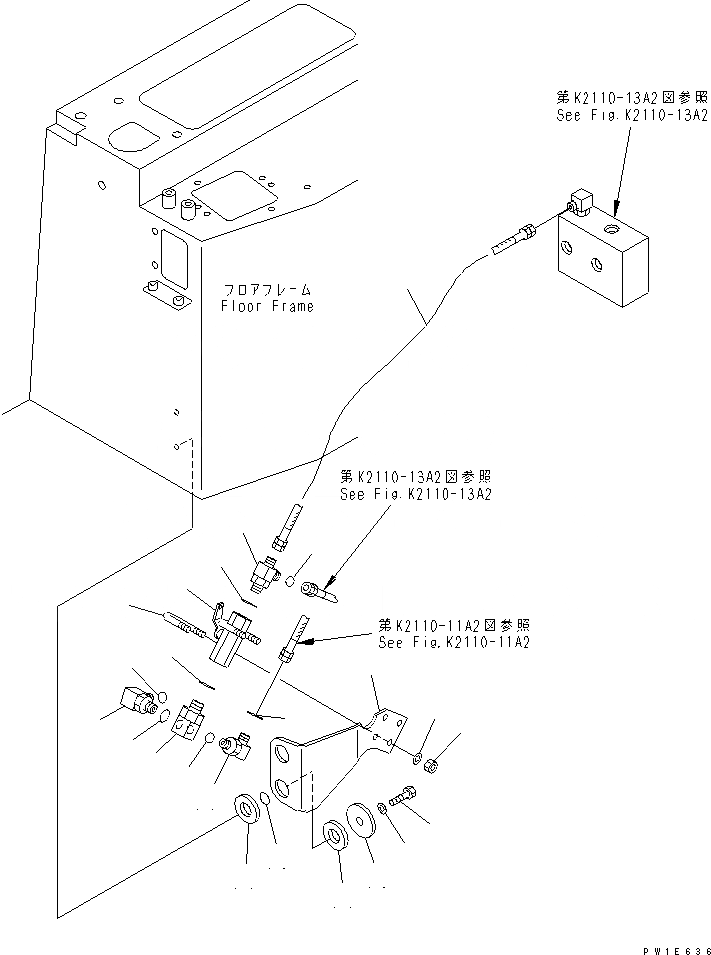 第K2110-13A2図参照
See Fig.K2110-13A2

フロアフレーム
Floor Frame

第K2110-13A2図参照
See Fig.K2110-13A2

第K2110-11A2図参照
See Fig.K2110-11A2

PW1E636