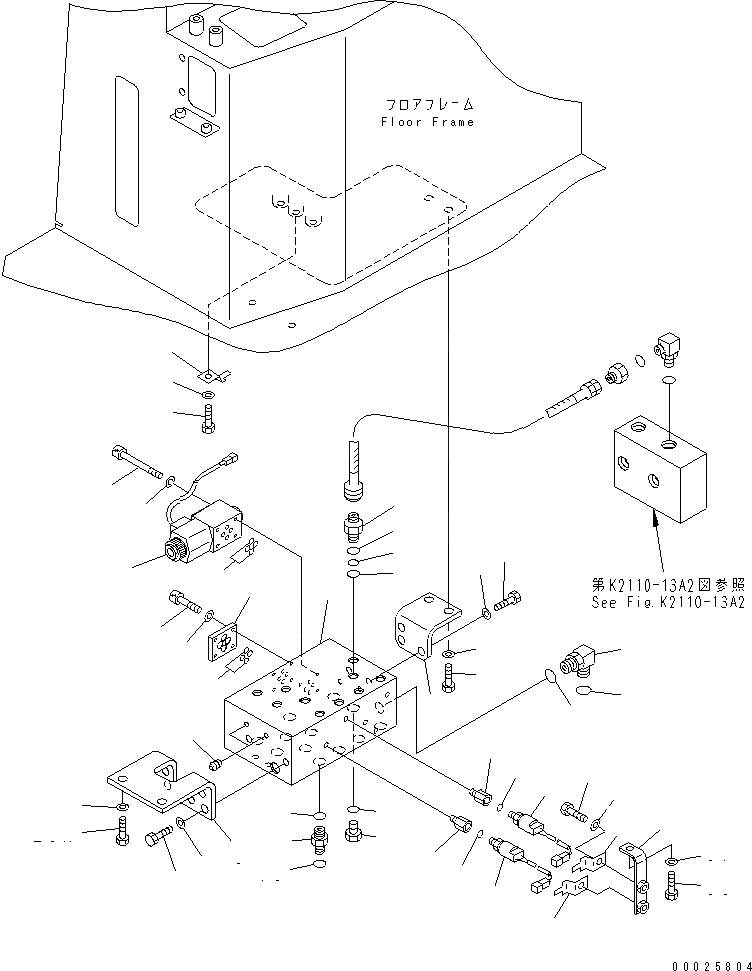 フロアフレーム
Floor Frame

第K2110-13A2図参照
See Fig.K2110-13A2

00025804