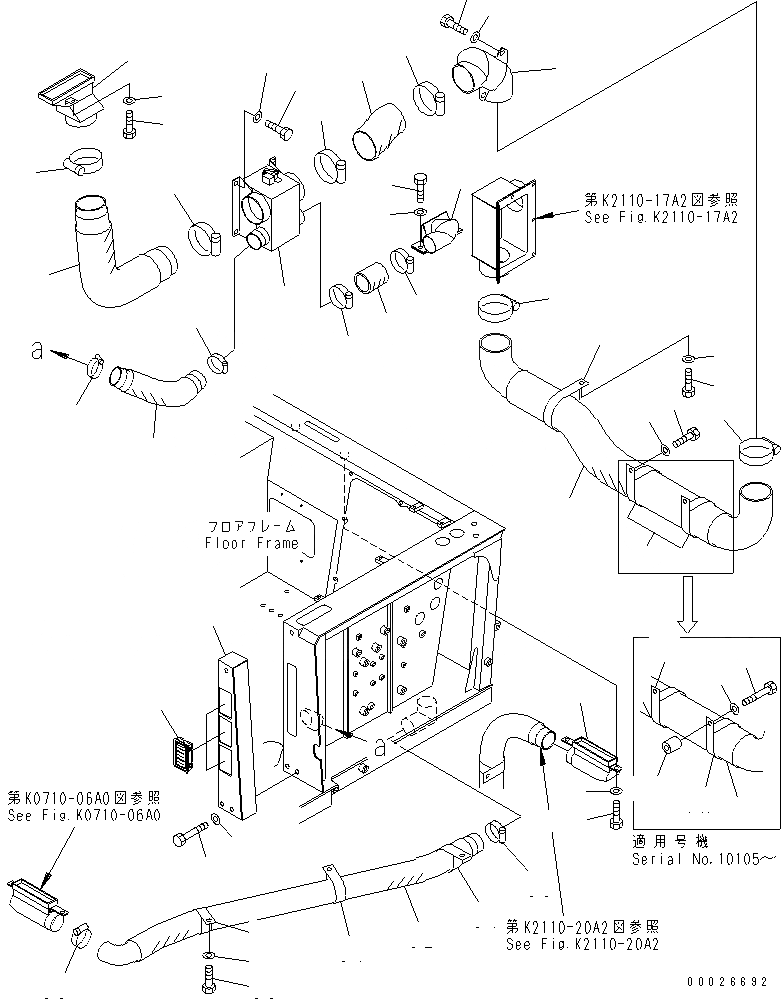 第K2110-17A2図参照
See Fig.K2110-17A2

a

フロアフレーム
Floor Frame

a

第K0710-06A0図参照
See Fig.K0710-06A0

適用号機
Serial No.10105～

第K2110-20A2図参照
See Fig.K2110-20A2

00026692