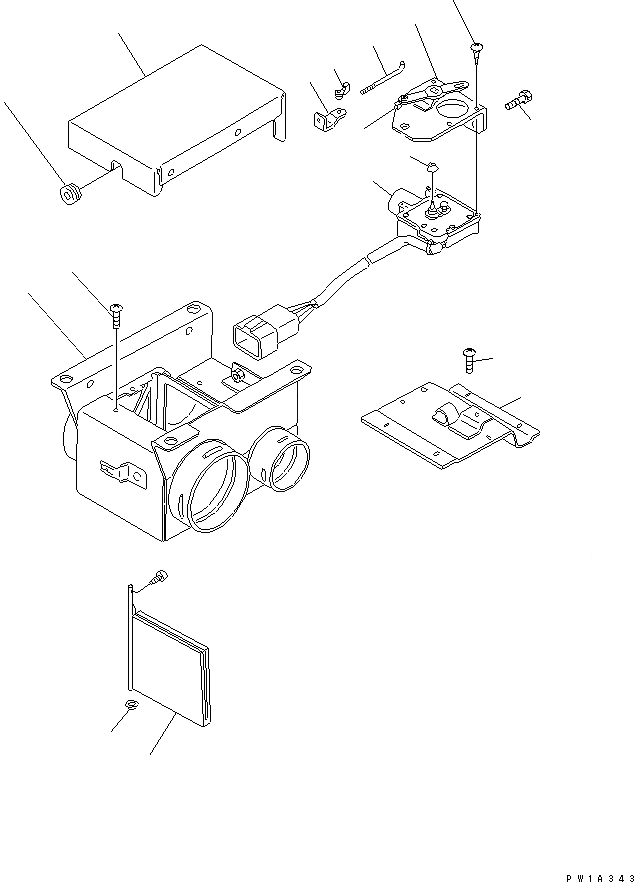 PW1A343