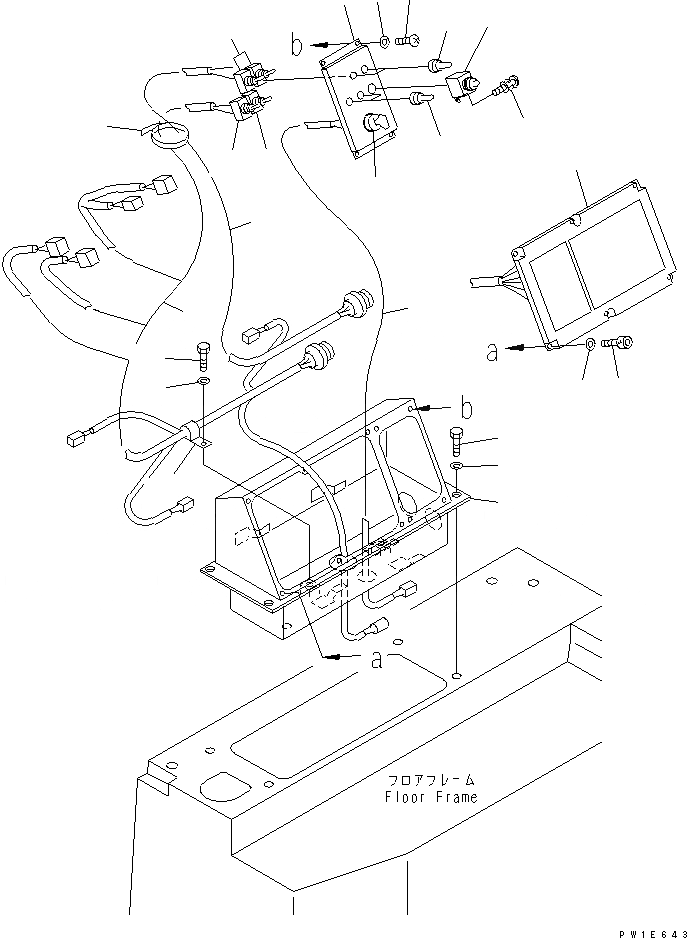 b
a
b
a
フロアフレーム
Floor Frame
PW1E643