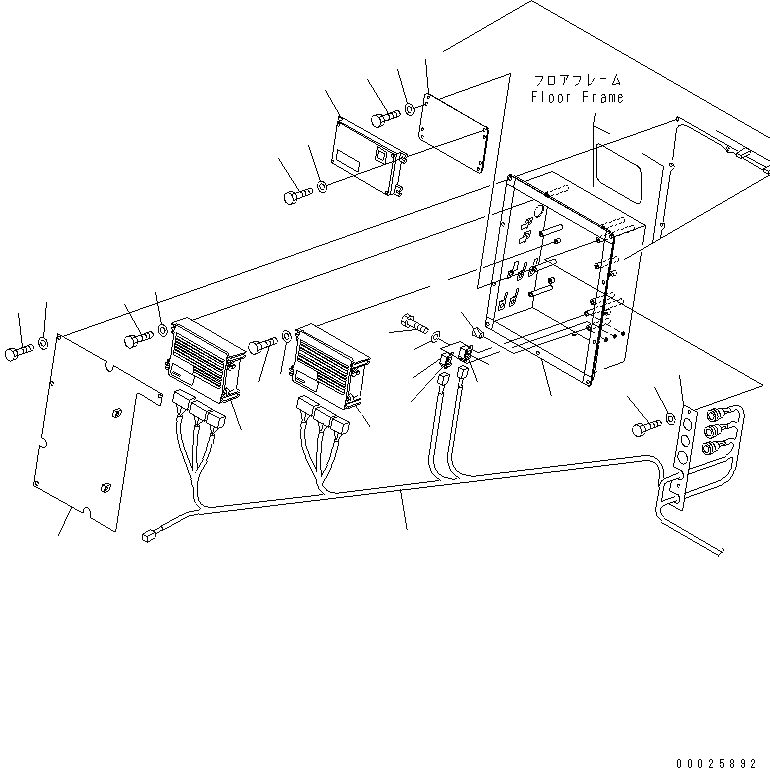 フロアフレーム
Floor Frame

00025892