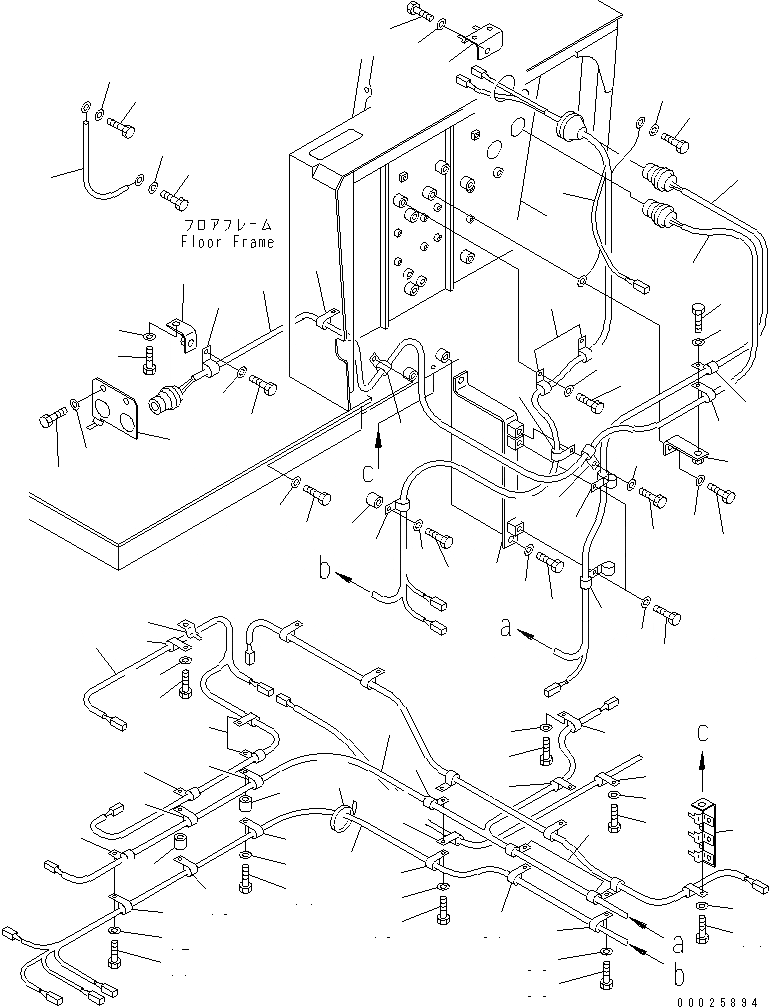 フロアフレーム
Floor Frame

c

b

a

c

a

b

00025894