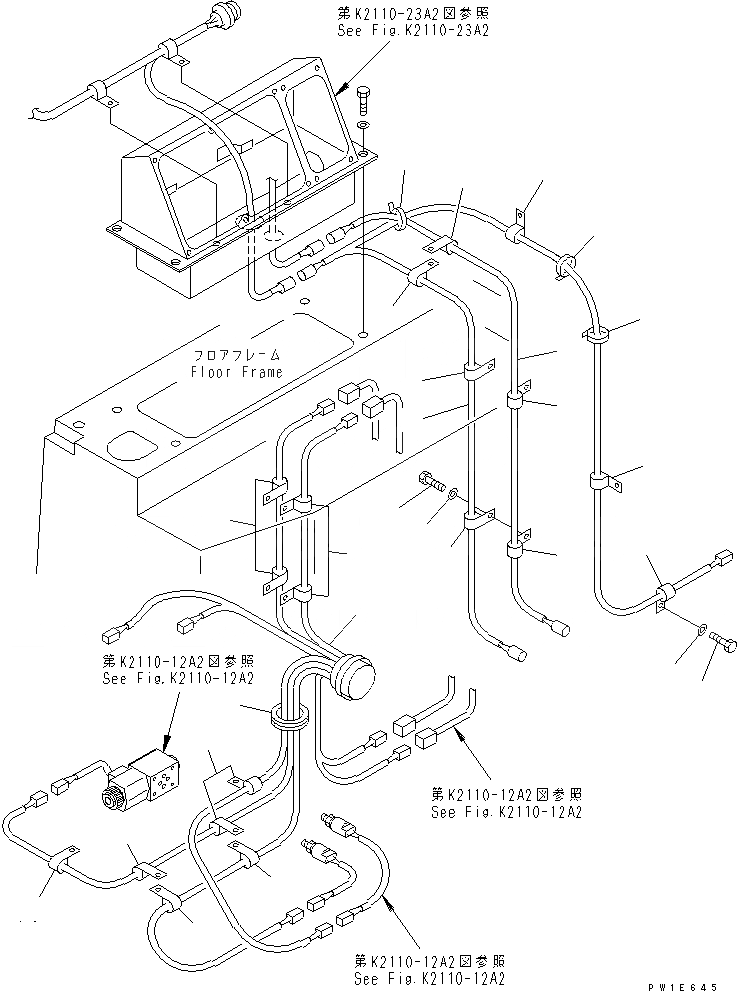 第K2110-23A2図参照
See Fig.K2110-23A2

フロアフレーム
Floor Frame

第K2110-12A2図参照
See Fig.K2110-12A2

第K2110-12A2図参照
See Fig.K2110-12A2

第K2110-12A2図参照
See Fig.K2110-12A2

PW1E645